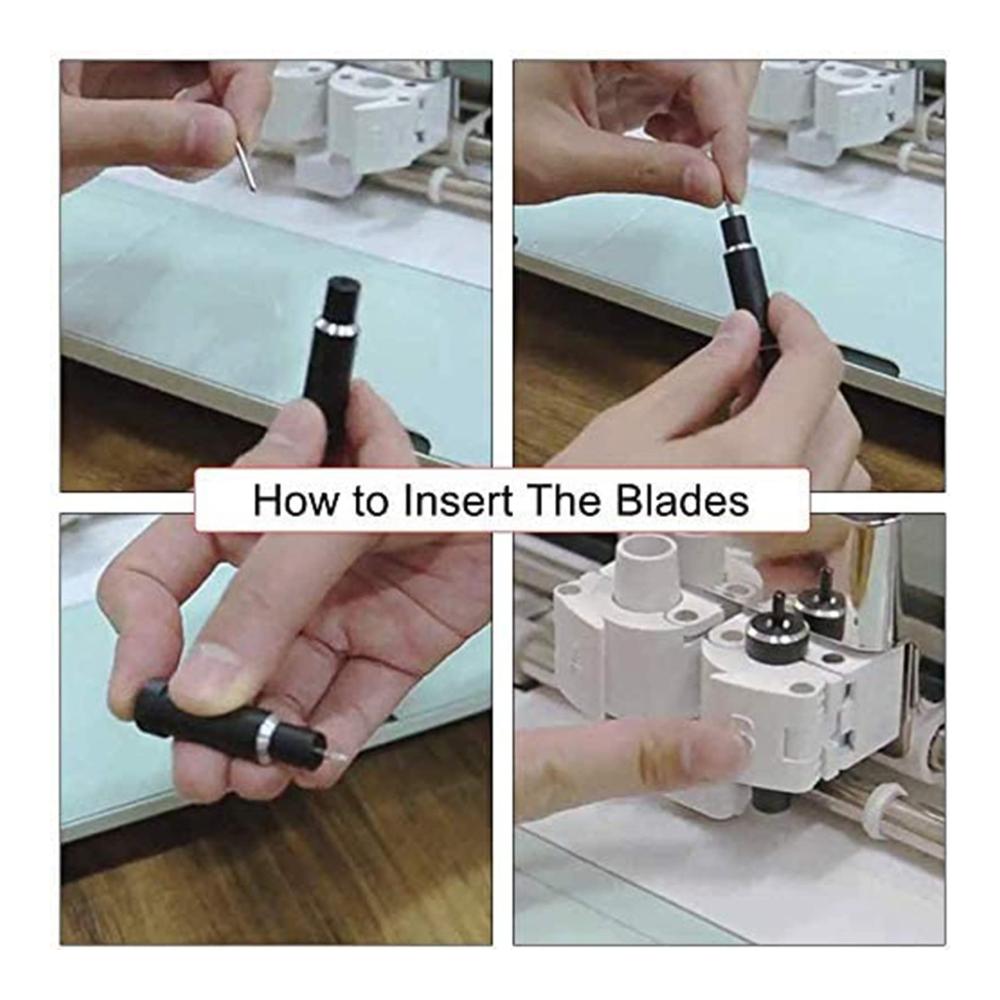 How to Insert The Blades