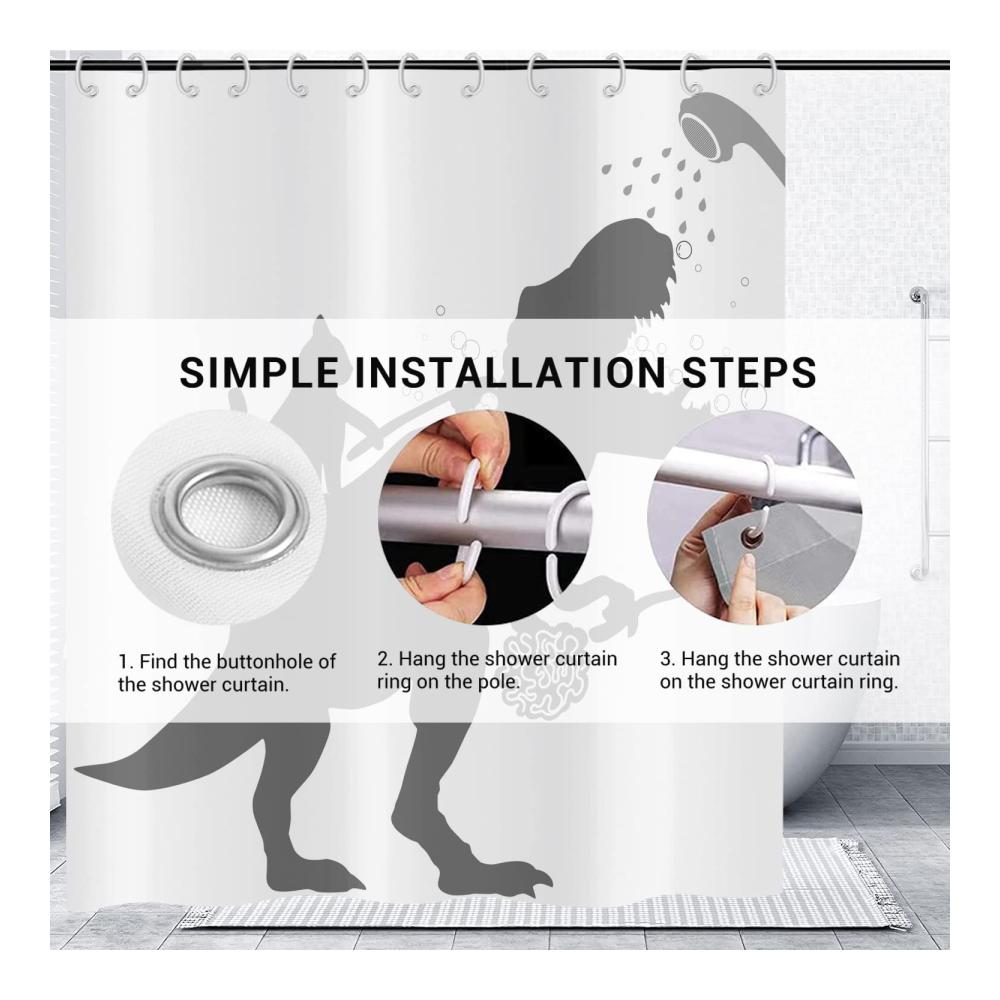 SIMPLE INSTALLATION STEPS

1. Find the buttonhole of the shower curtain.

2. Hang the shower curtain ring on the pole.

3. Hang the shower curtain on the shower curtain ring.