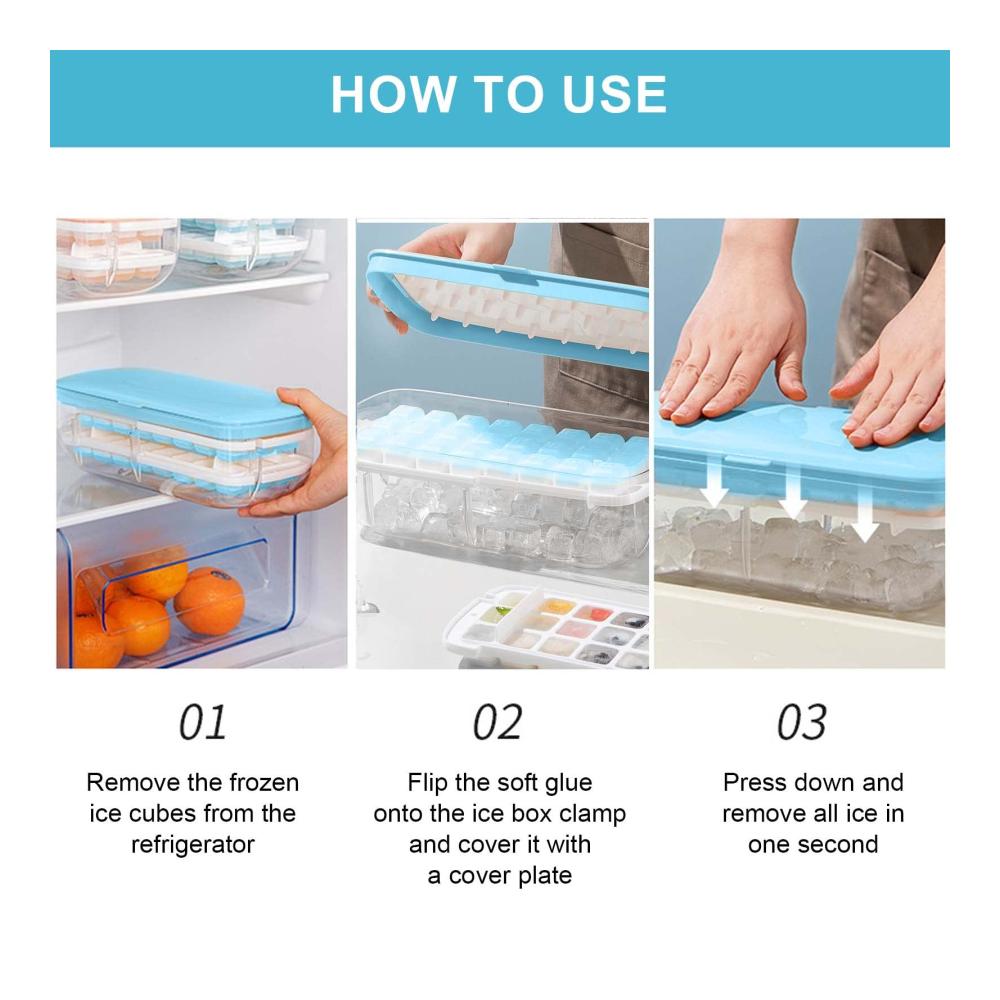 HOW TO USE

01

Remove the frozen ice cubes from the refrigerator

02

Flip the soft glue onto the ice box clamp and cover it with a cover plate

03

Press down and remove all ice in one second