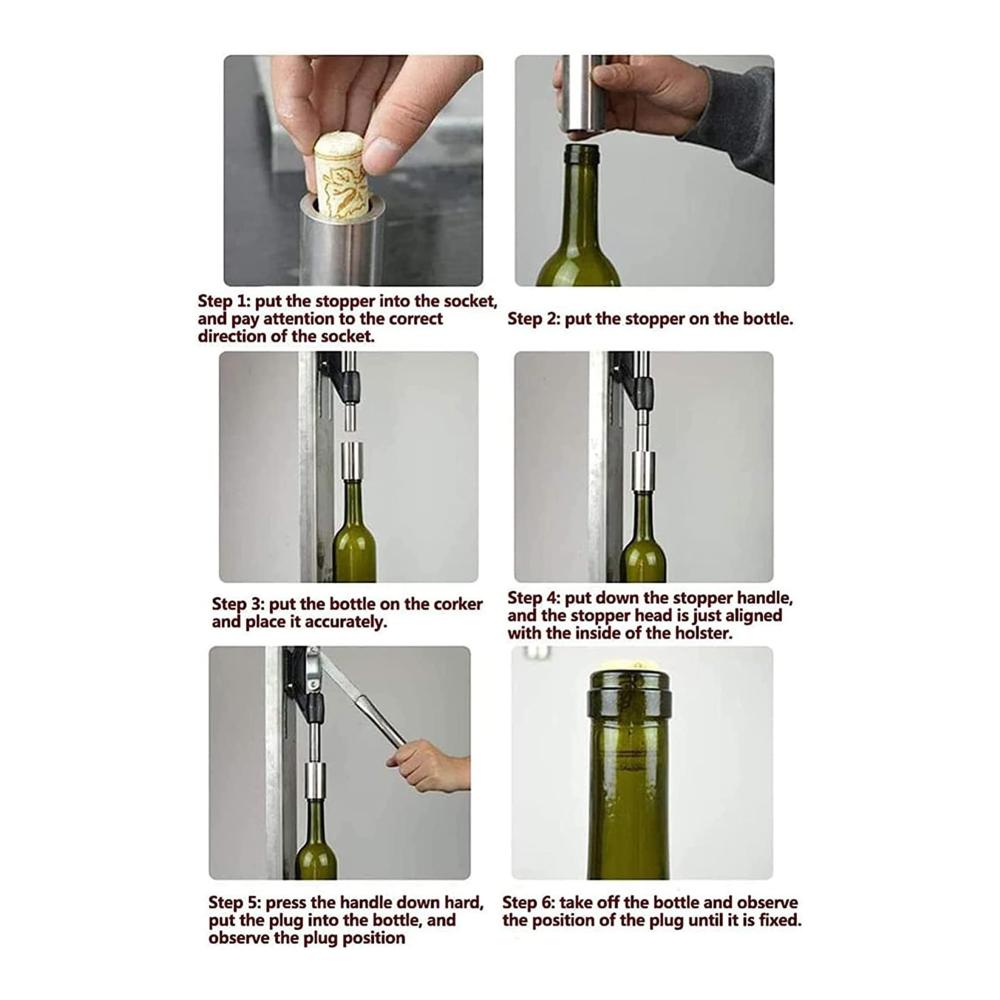 Step 1: put the stopper into the socket, and pay attention to the correct direction of the socket.

Step 2: put the stopper on the bottle.

Step 3: put the bottle on the corker and place it accurately.

Step 4: put down the stopper handle, and the stopper head is just aligned with the inside of the holster.

Step 5: press the handle down hard, put the plug into the bottle, and observe the plug position

Step 6: take off the bottle and observe the position of the plug until it is fixed.