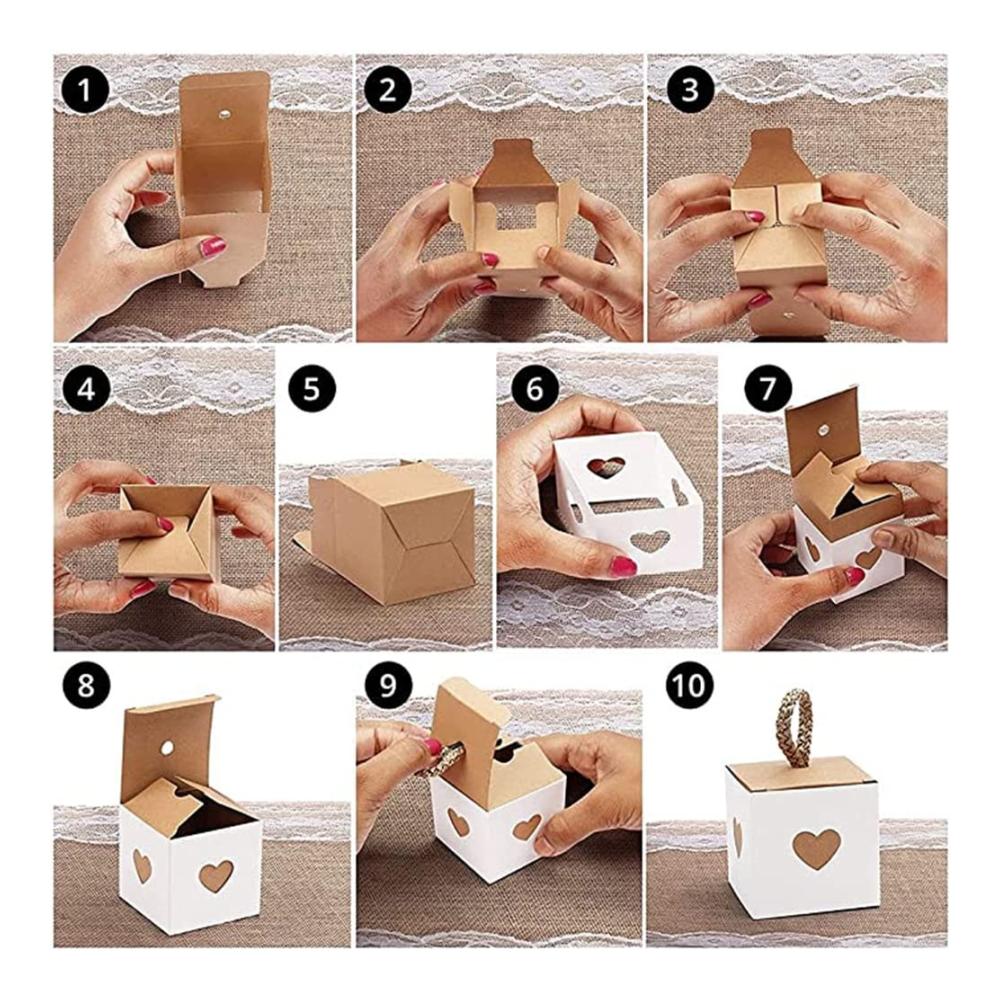 1
2
3
4
5
6
7
8
9
10