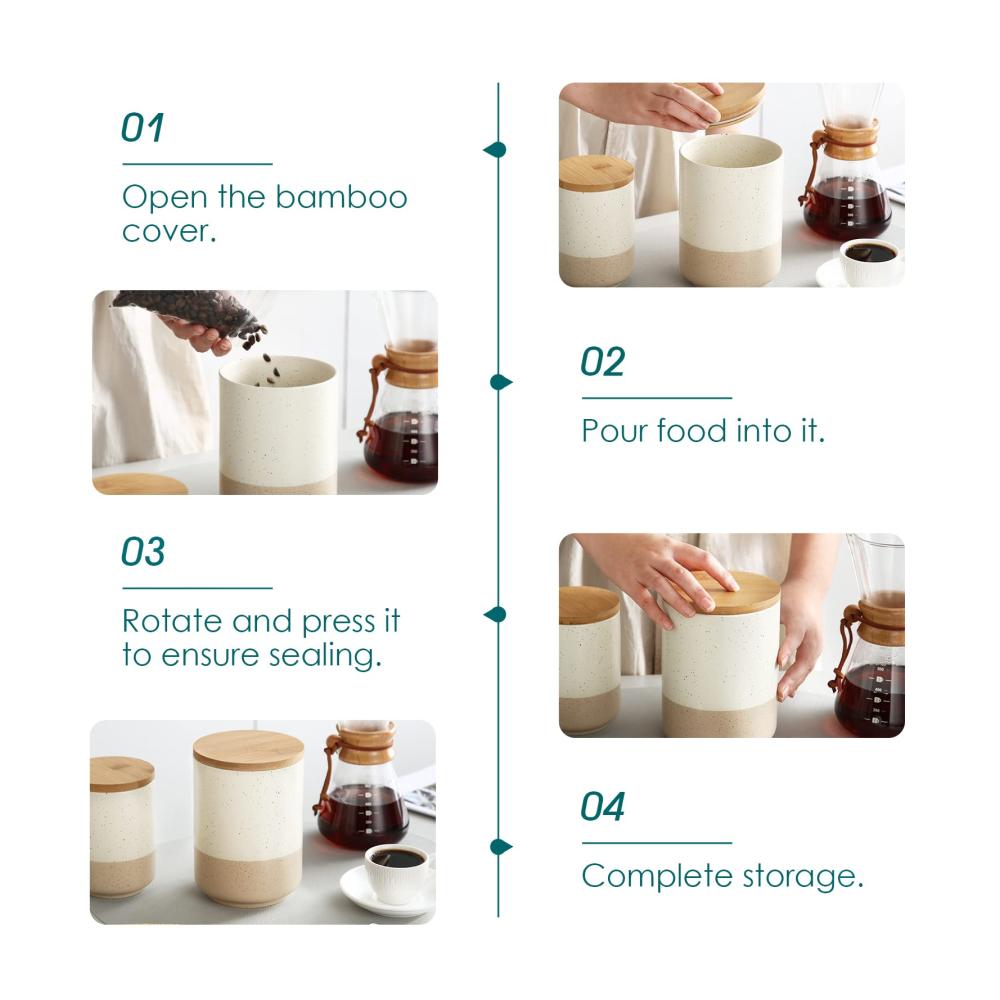 01

Open the bamboo cover.

02

Pour food into it.

03

Rotate and press it to ensure sealing.

04

Complete storage.