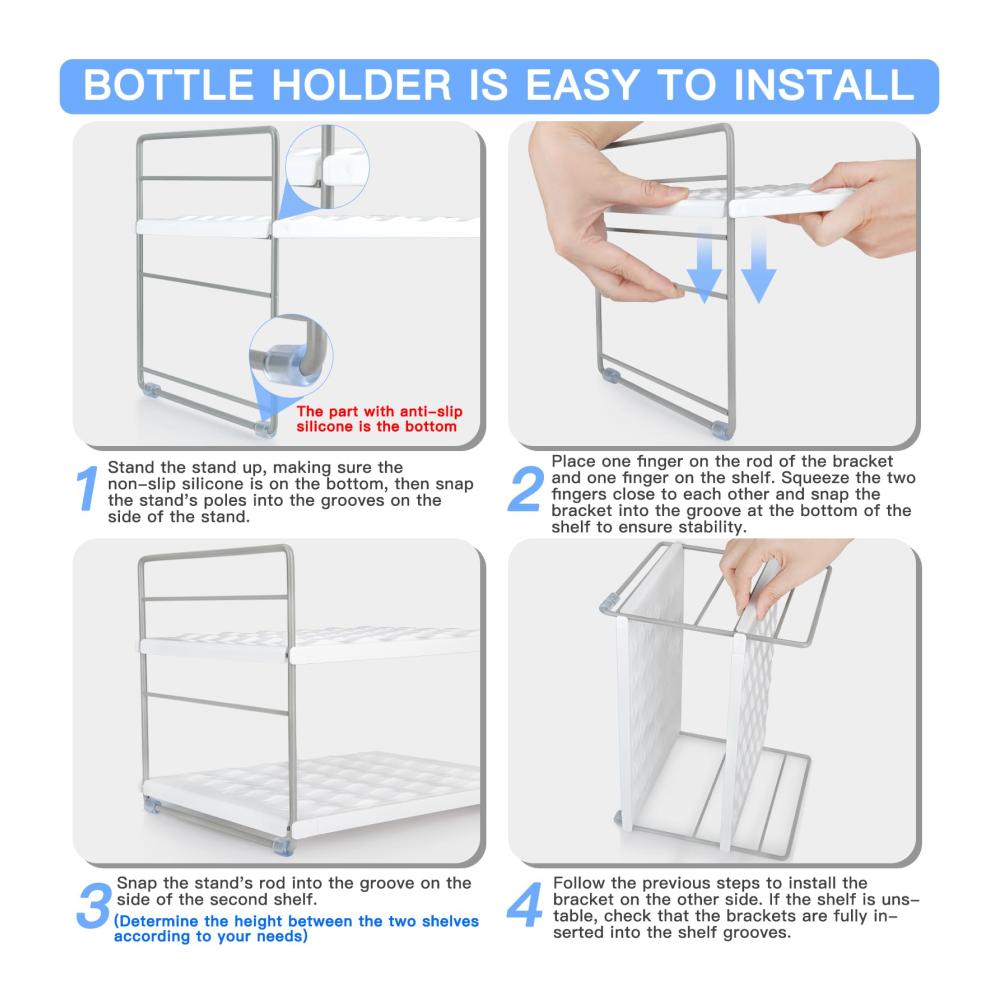 BOTTLE HOLDER IS EASY TO INSTALL

The part with anti-slip silicone is the bottom

1 Stand the stand up, making sure the non-slip silicone is on the bottom, then snap the stand's poles into the grooves on the side of the stand.

2 Place one finger on the rod of the bracket and one finger on the shelf. Squeeze the two fingers close to each other and snap the bracket into the groove at the bottom of the shelf to ensure stability.

3 Snap the stand's rod into the groove on the side of the second shelf.
(Determine the height between the two shelves according to your needs)

4 Follow the previous steps to install the bracket on the other side. If the shelf is unstable, check that the brackets are fully inserted into the shelf grooves.