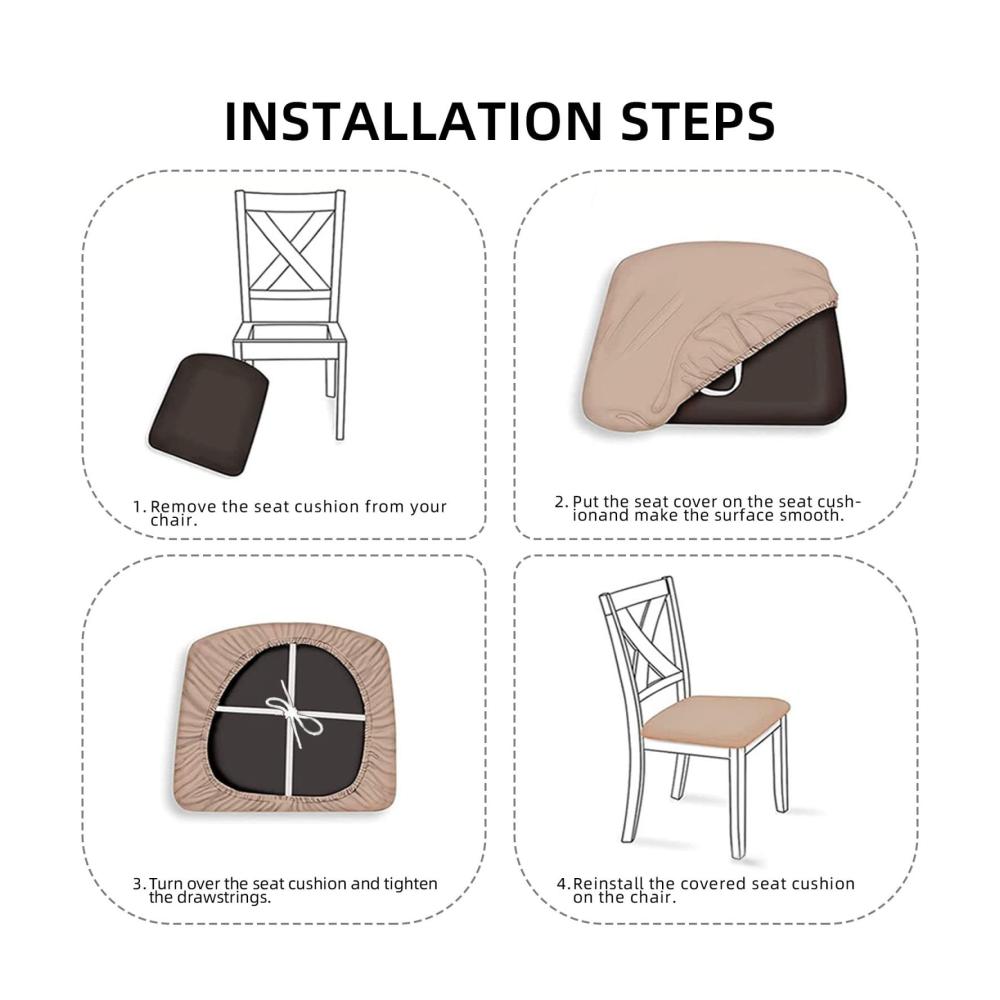 INSTALLATION STEPS

1. Remove the seat cushion from your chair.

2. Put the seat cover on the seat cushionand make the surface smooth.

3. Turn over the seat cushion and tighten the drawstrings.

4. Reinstall the covered seat cushion on the chair.