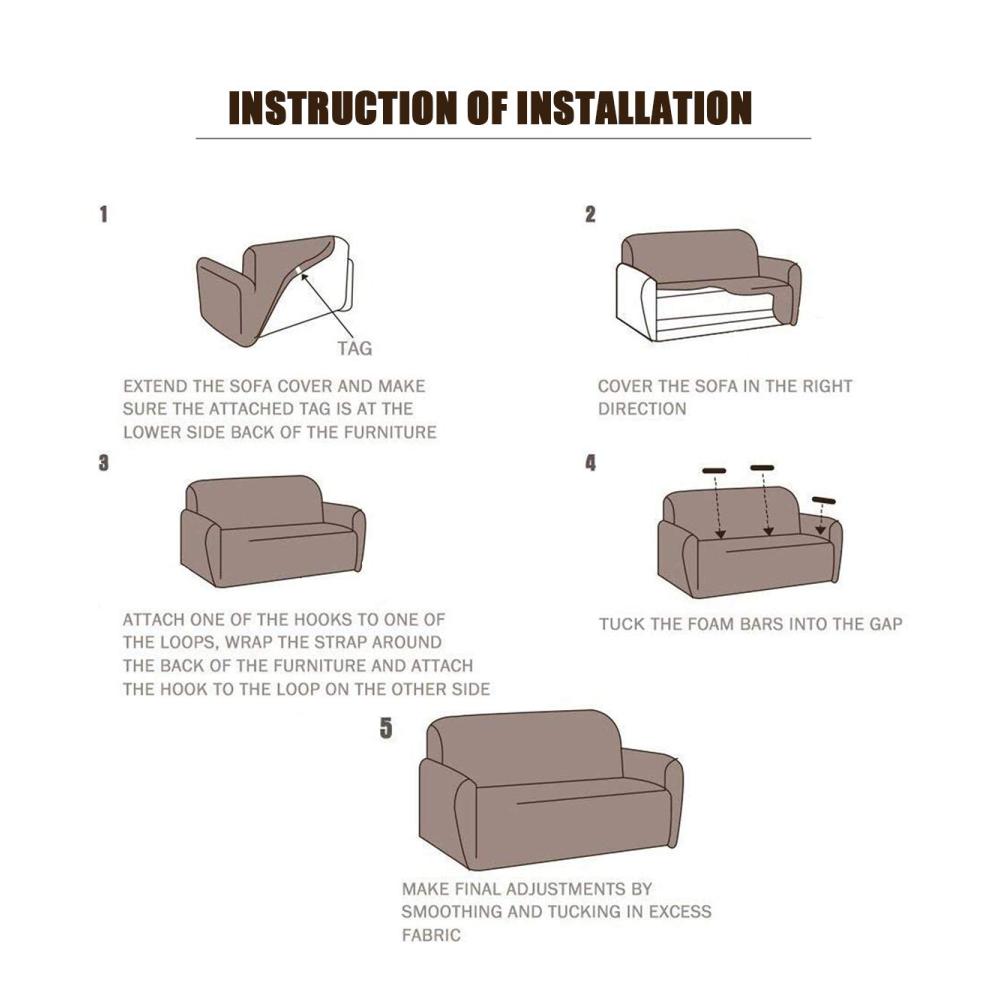 INSTRUCTION OF INSTALLATION

1

TAG

EXTEND THE SOFA COVER AND MAKE SURE THE ATTACHED TAG IS AT THE LOWER SIDE BACK OF THE FURNITURE

2

COVER THE SOFA IN THE RIGHT DIRECTION

3

ATTACH ONE OF THE HOOKS TO ONE OF THE LOOPS, WRAP THE STRAP AROUND THE BACK OF THE FURNITURE AND ATTACH THE HOOK TO THE LOOP ON THE OTHER SIDE

4

TUCK THE FOAM BARS INTO THE GAP

5

MAKE FINAL ADJUSTMENTS BY SMOOTHING AND TUCKING IN EXCESS FABRIC