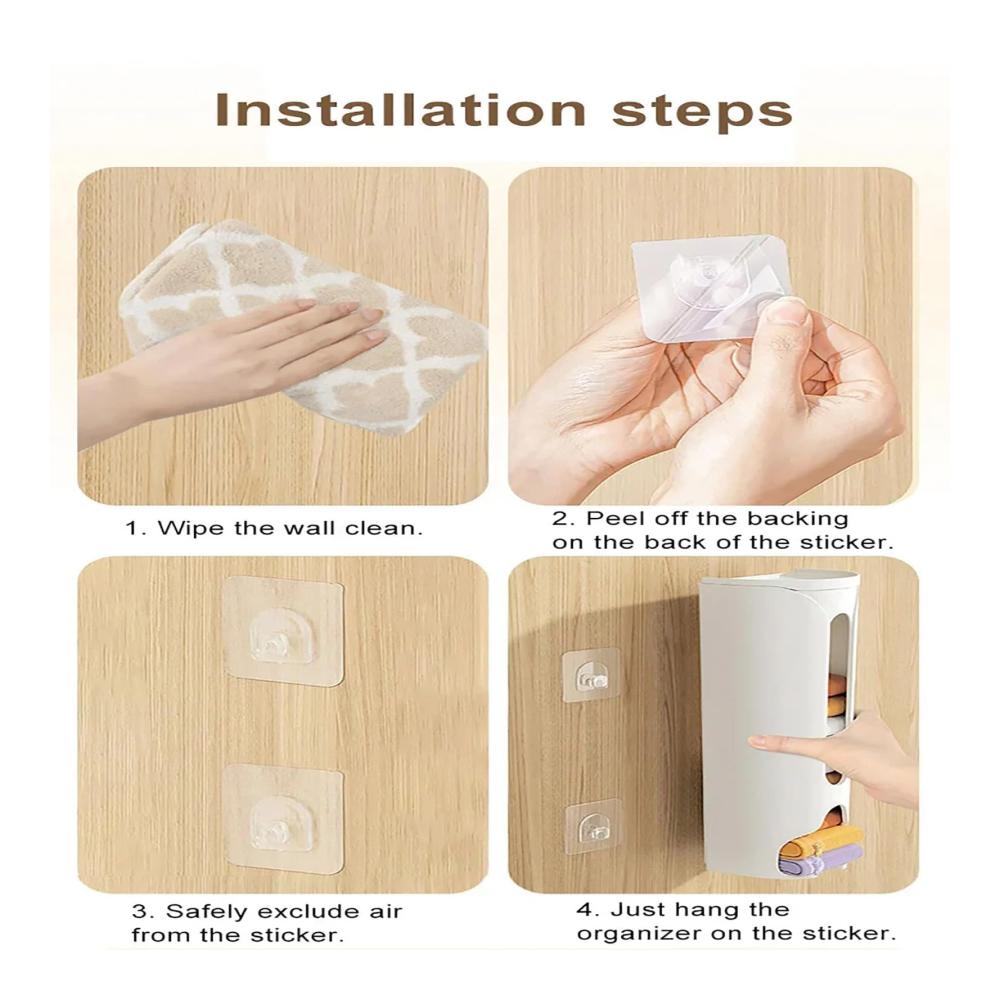 Installation steps

1. Wipe the wall clean.

2. Peel off the backing on the back of the sticker.

3. Safely exclude air from the sticker.

4. Just hang the organizer on the sticker.