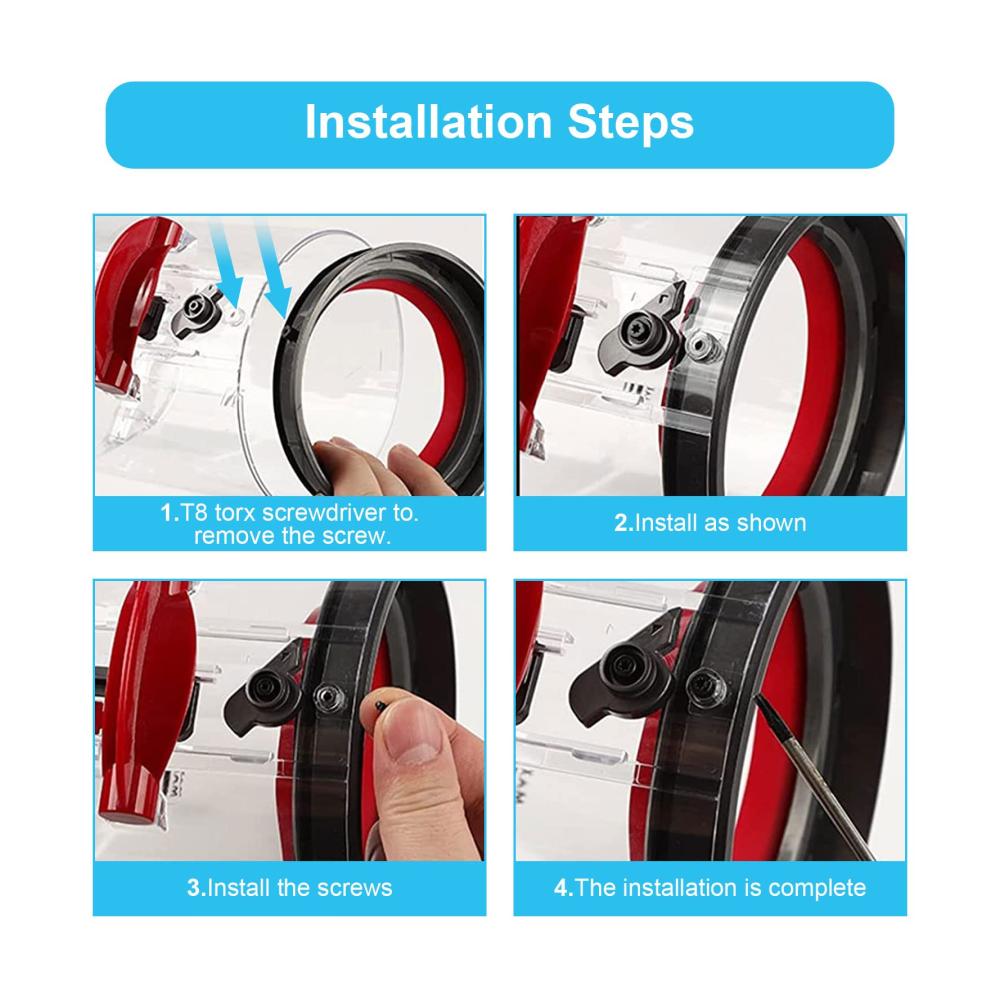 Installation Steps

1.T8 torx screwdriver to. remove the screw.

2.Install as shown

3.Install the screws

4.The installation is complete