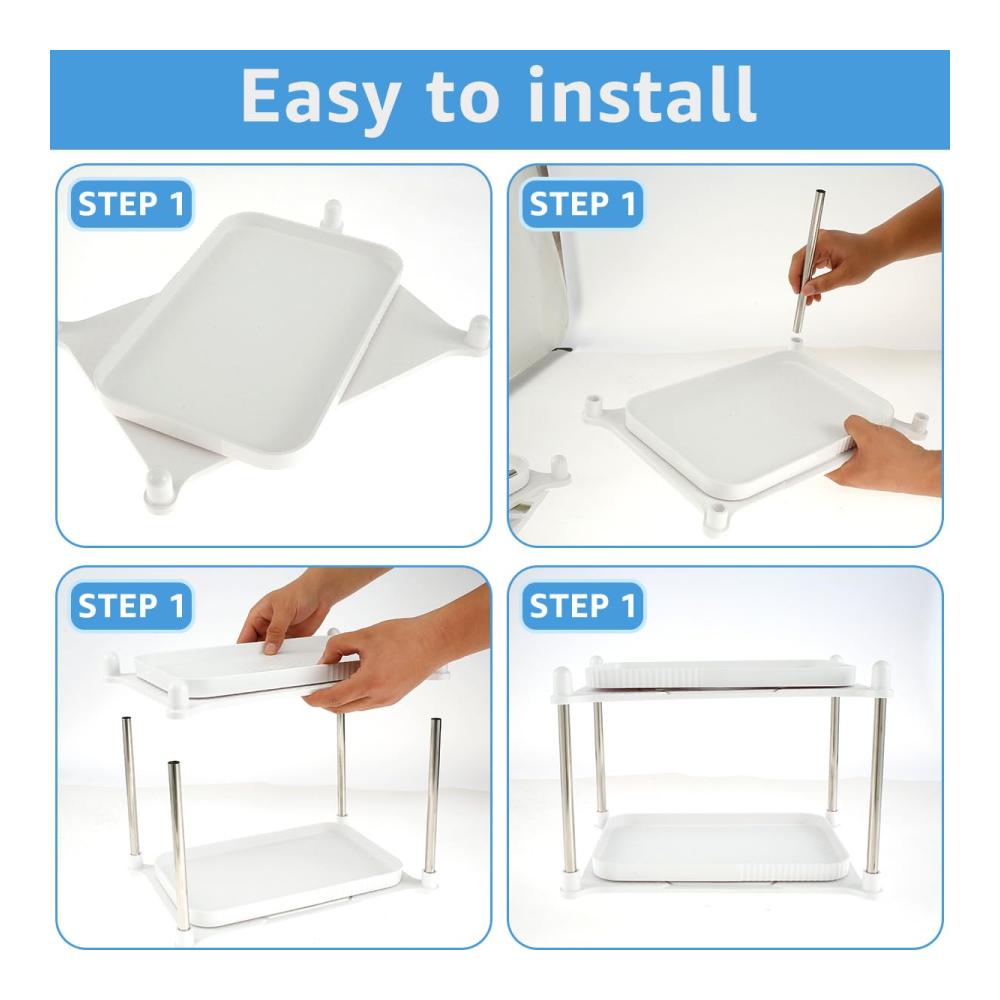 Easy to install

STEP 1

STEP 1

STEP 1

STEP 1