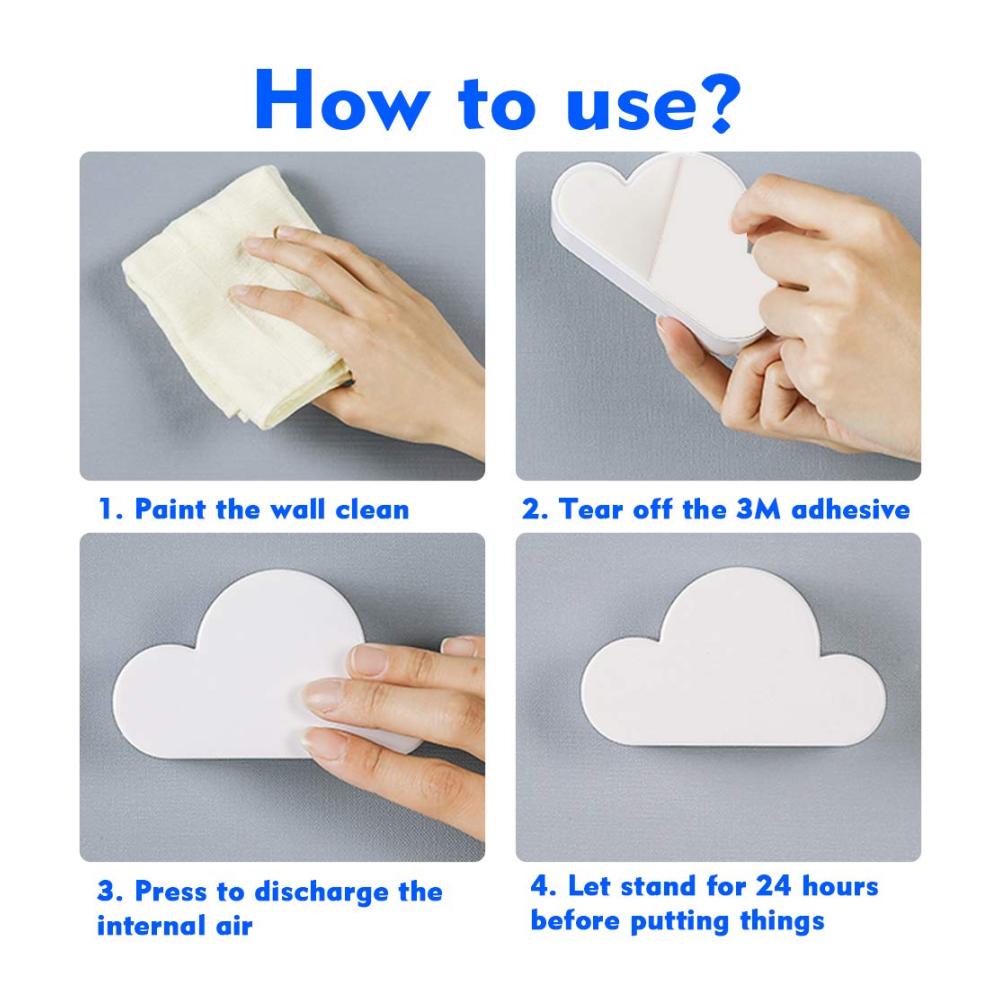 How to use?

1. Paint the wall clean

2. Tear off the 3M adhesive

3. Press to discharge the internal air

4. Let stand for 24 hours before putting things