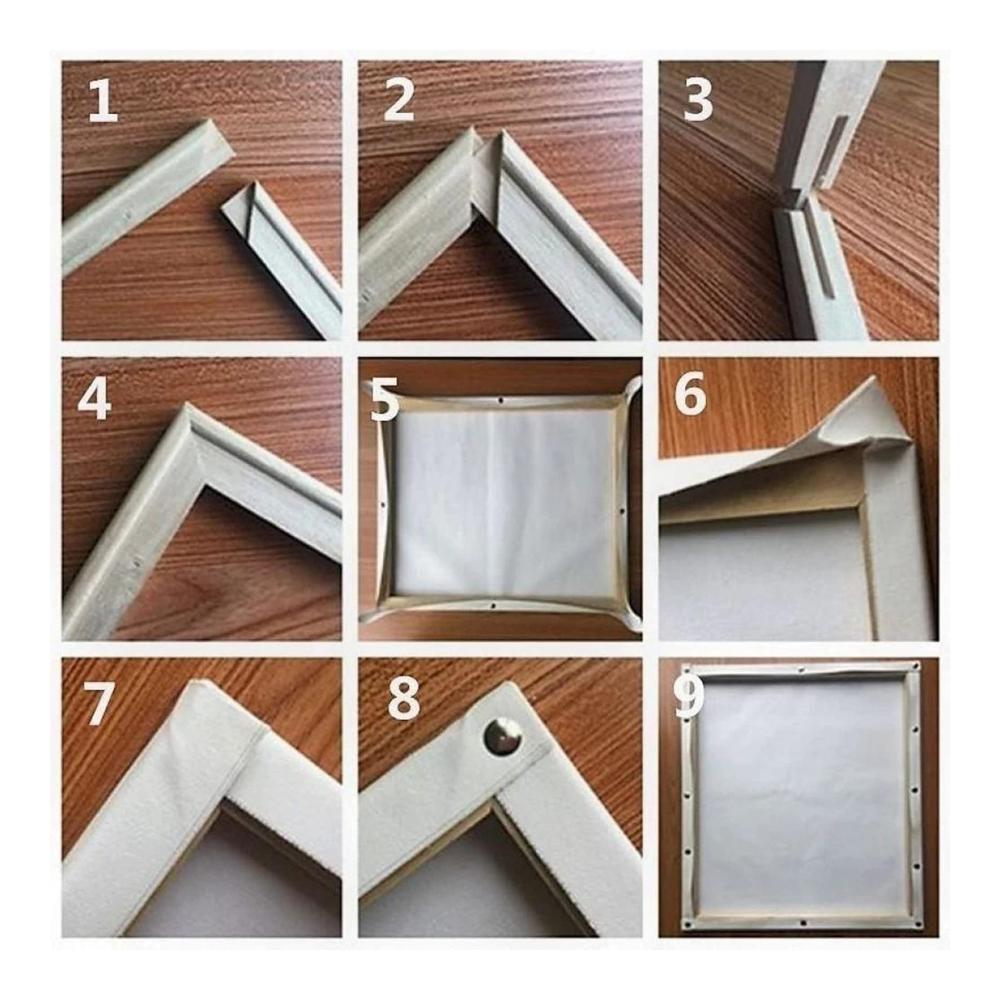 1

2

3

4

5

6

7

8

9