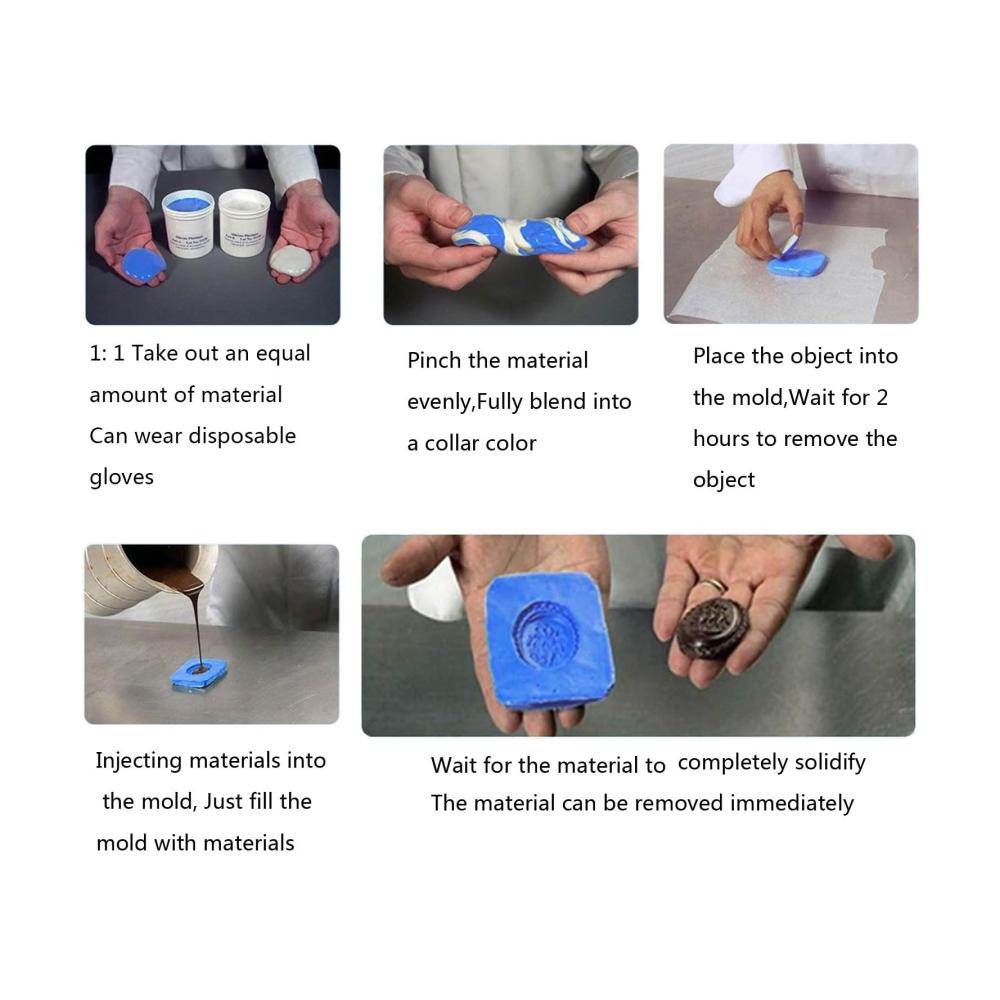 1: 1 Take out an equal amount of material Can wear disposable gloves

Pinch the material evenly,Fully blend into a collar color

Place the object into the mold,Wait for 2 hours to remove the object

Injecting materials into the mold, Just fill the mold with materials

Wait for the material to completely solidify The material can be removed immediately