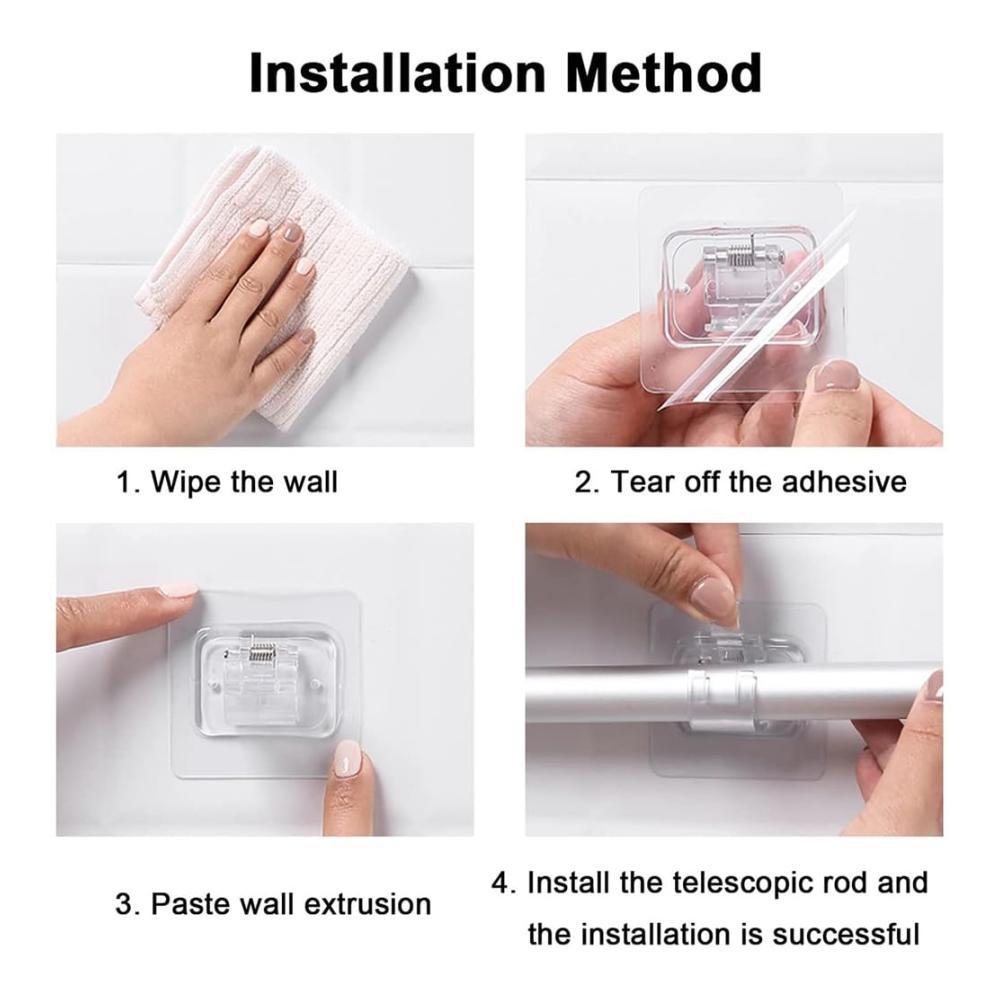 Installation Method

1. Wipe the wall

2. Tear off the adhesive

3. Paste wall extrusion

4. Install the telescopic rod and the installation is successful