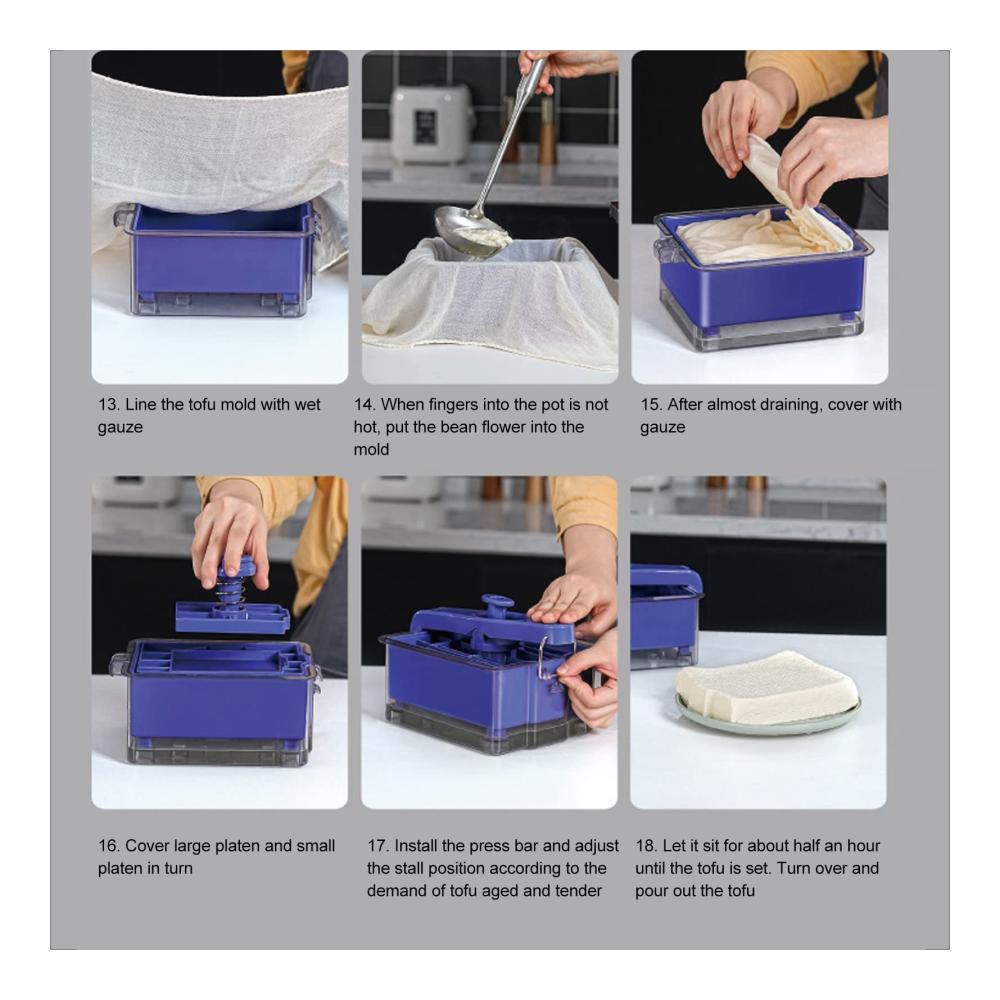 13. Line the tofu mold with wet gauze

14. When fingers into the pot is not hot, put the bean flower into the mold

15. After almost draining, cover with gauze

16. Cover large platen and small platen in turn

17. Install the press bar and adjust the stall position according to the demand of tofu aged and tender

18. Let it sit for about half an hour until the tofu is set. Turn over and pour out the tofu