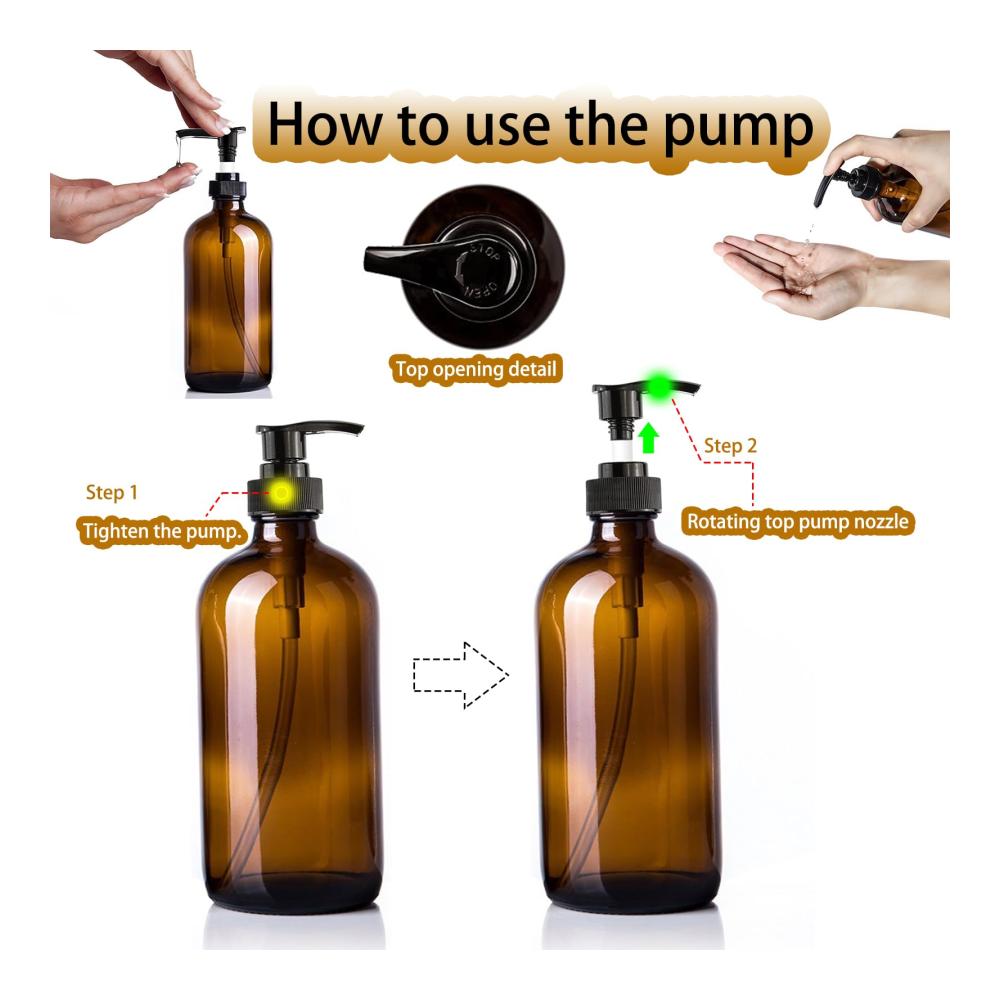 How to use the pump

STOP
OPEN

Top opening detail

Step 1
Tighten the pump.

Step 2
Rotating top pump nozzle