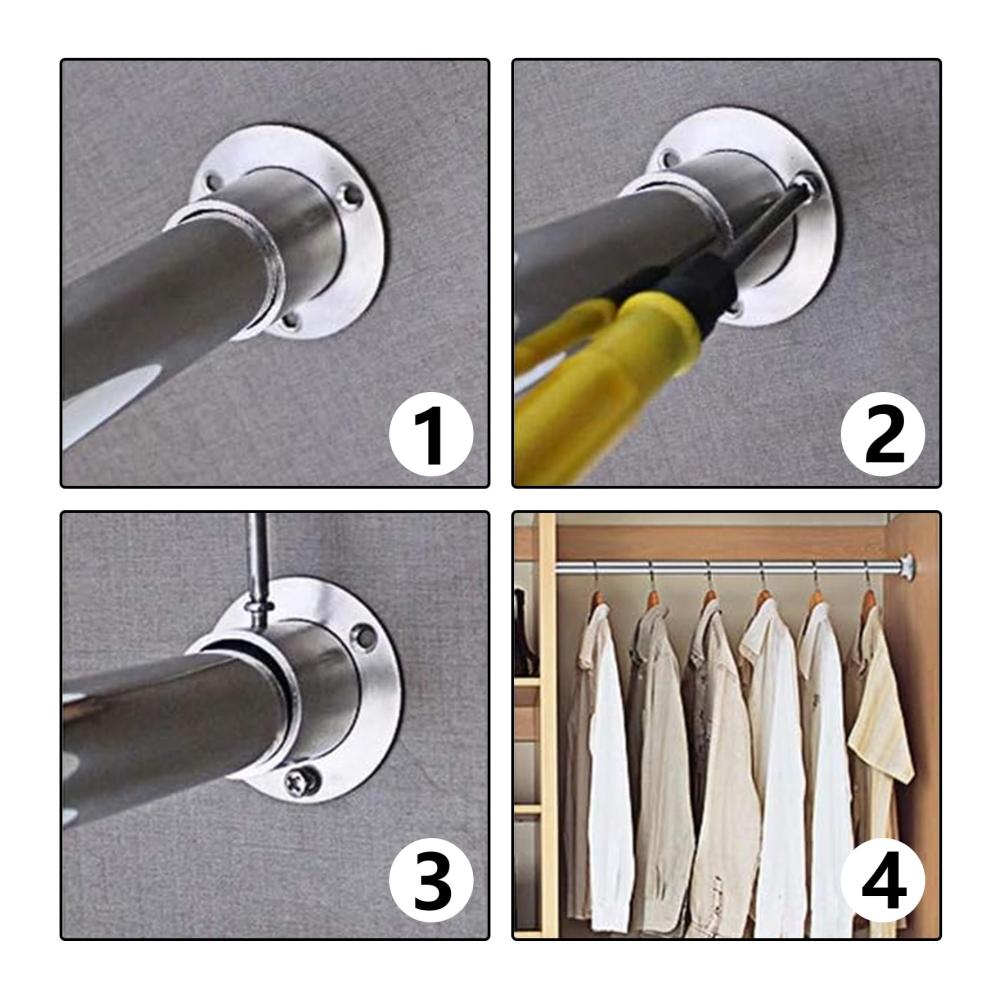 1
2
3
4