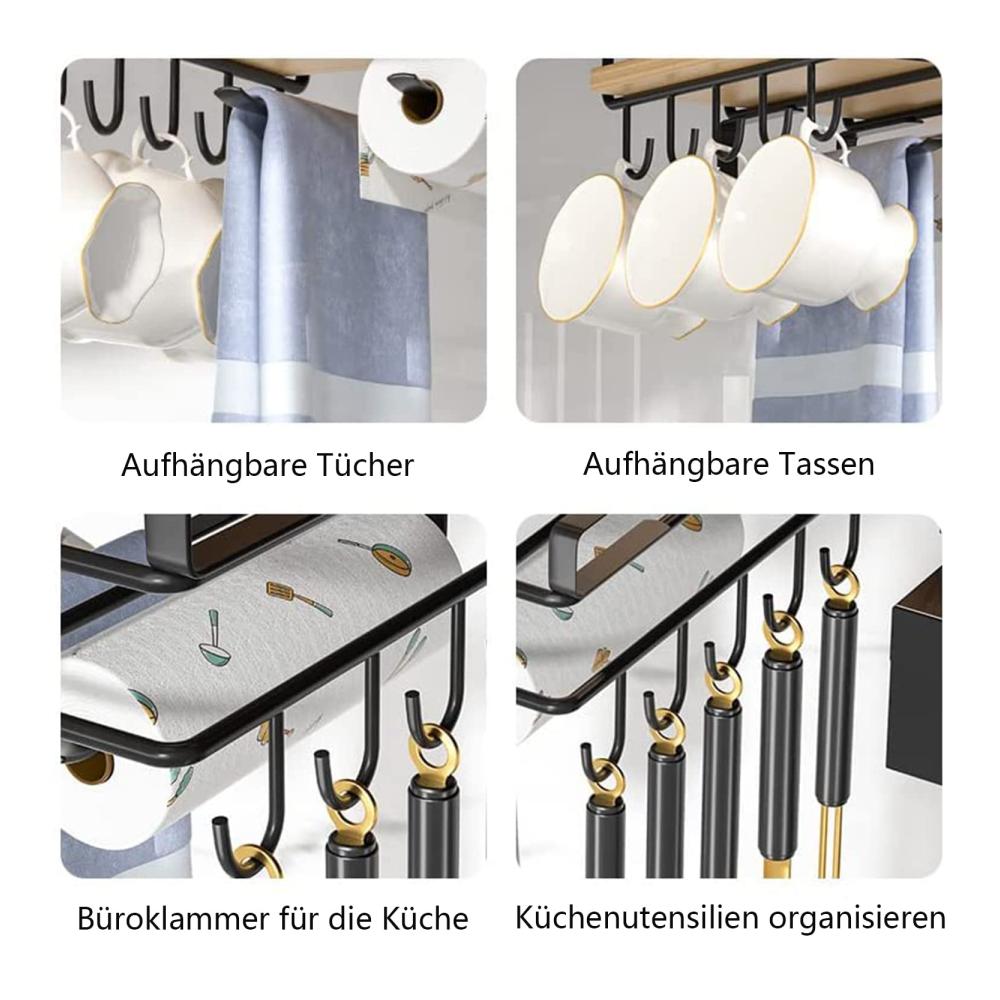 Aufhängbare Tücher

Aufhängbare Tassen

Büroklammer für die Küche

Küchenutensilien organisieren