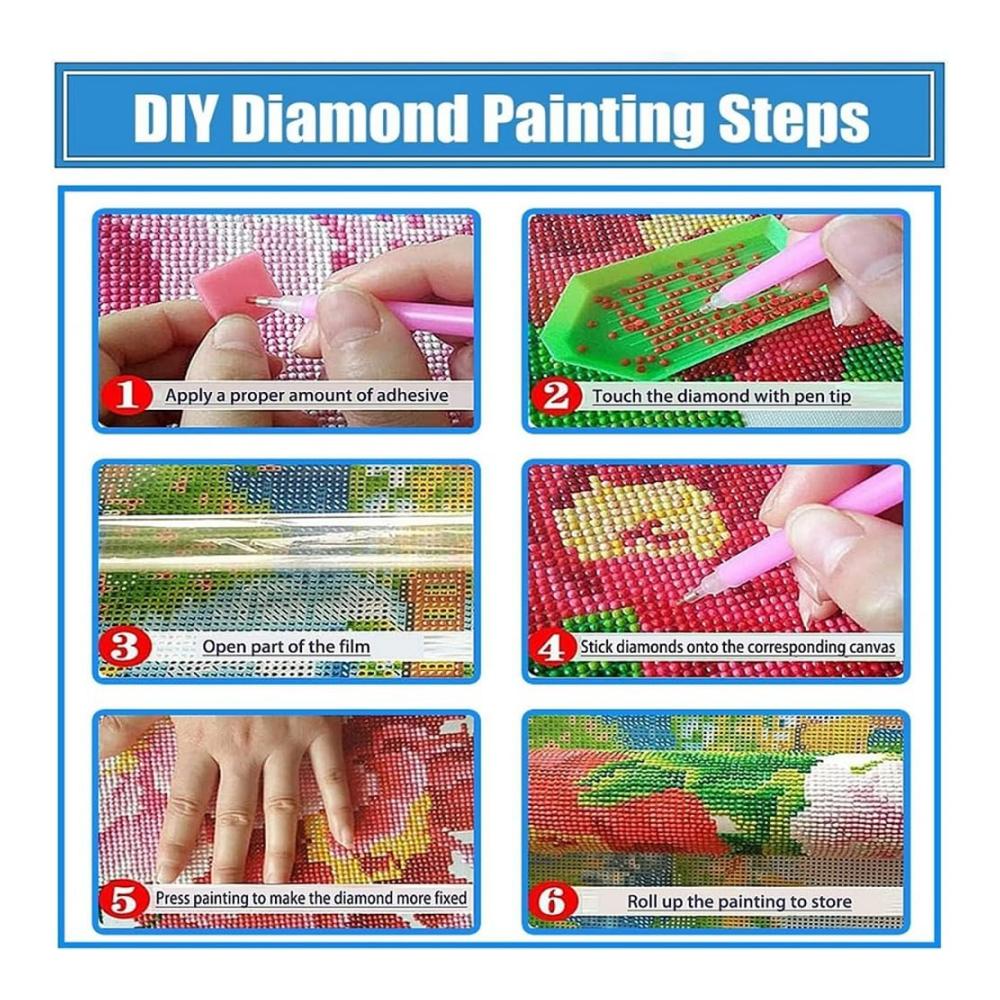 DIY Diamond Painting Steps

1 Apply a proper amount of adhesive

2 Touch the diamond with pen tip

3 Open part of the film

4 Stick diamonds onto the corresponding canvas

5 Press painting to make the diamond more fixed

6 Roll up the painting to store