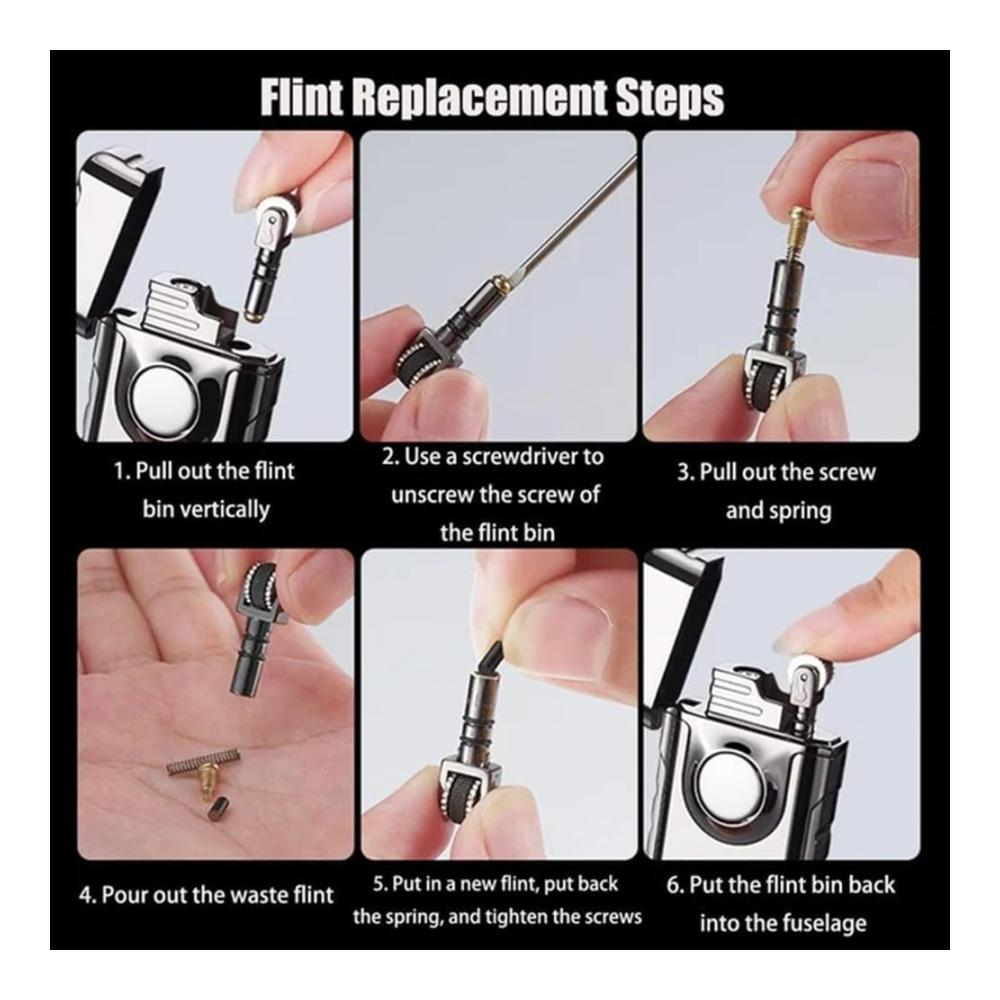 Flint Replacement Steps

1. Pull out the flint bin vertically

2. Use a screwdriver to unscrew the screw of the flint bin

3. Pull out the screw and spring

4. Pour out the waste flint

5. Put in a new flint, put back the spring, and tighten the screws

6. Put the flint bin back into the fuselage