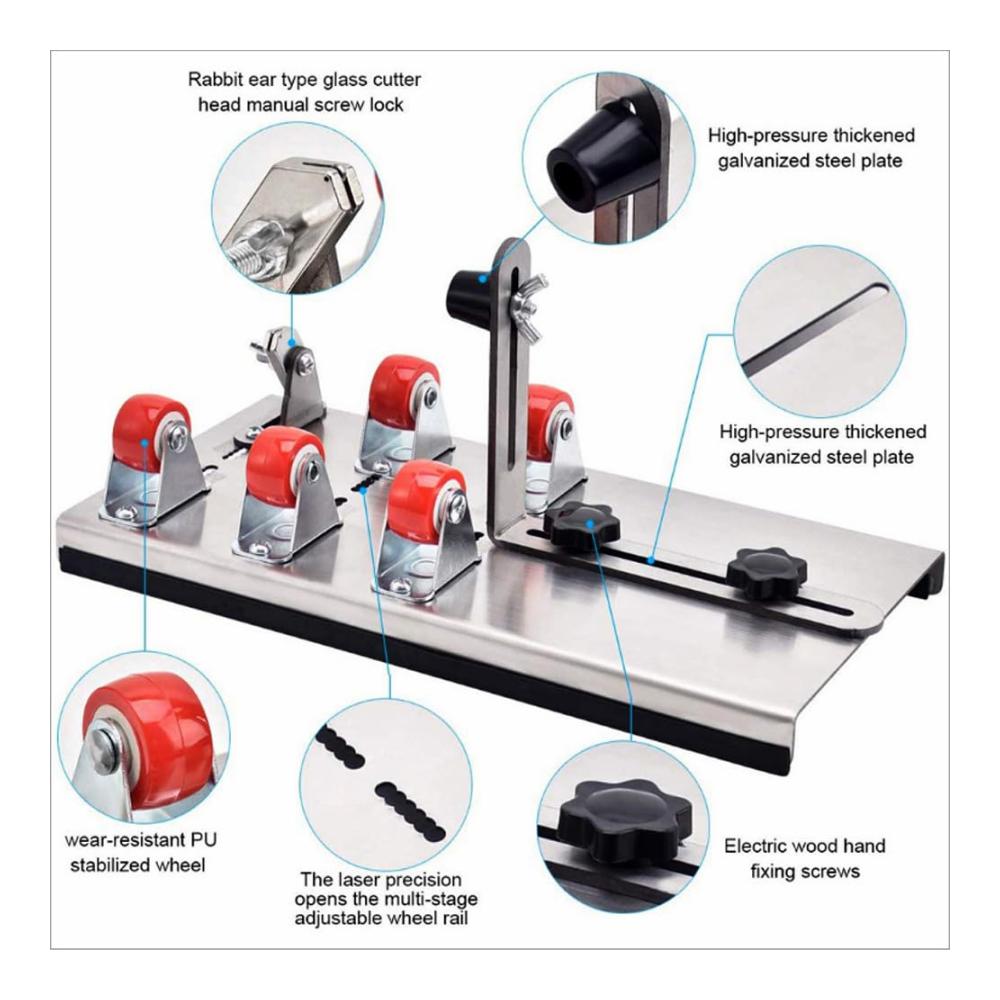 Rabbit ear type glass cutter head manual screw lock

High-pressure thickened galvanized steel plate

High-pressure thickened galvanized steel plate

wear-resistant PU stabilized wheel

The laser precision opens the multi-stage adjustable wheel rail

Electric wood hand fixing screws