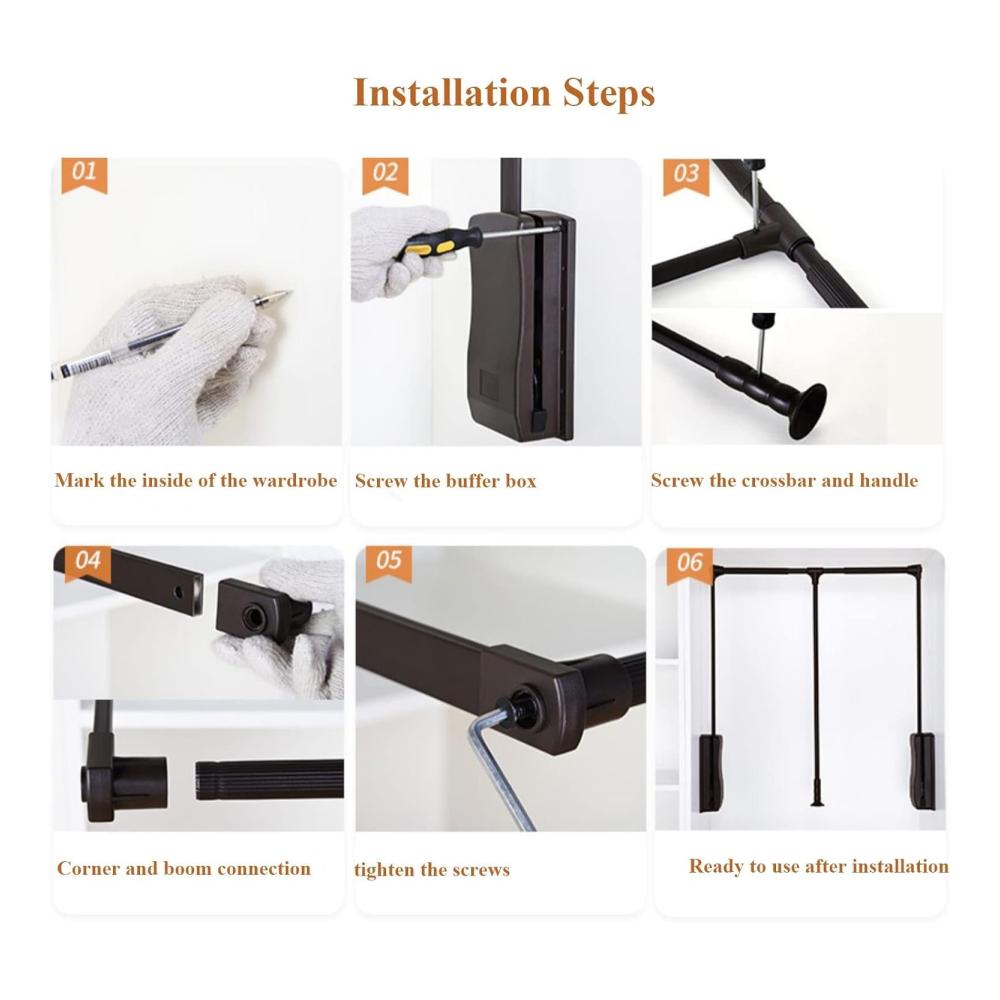 Installation Steps

01

Mark the inside of the wardrobe

02

Screw the buffer box

03

Screw the crossbar and handle

04

Corner and boom connection

05

tighten the screws

06

Ready to use after installation