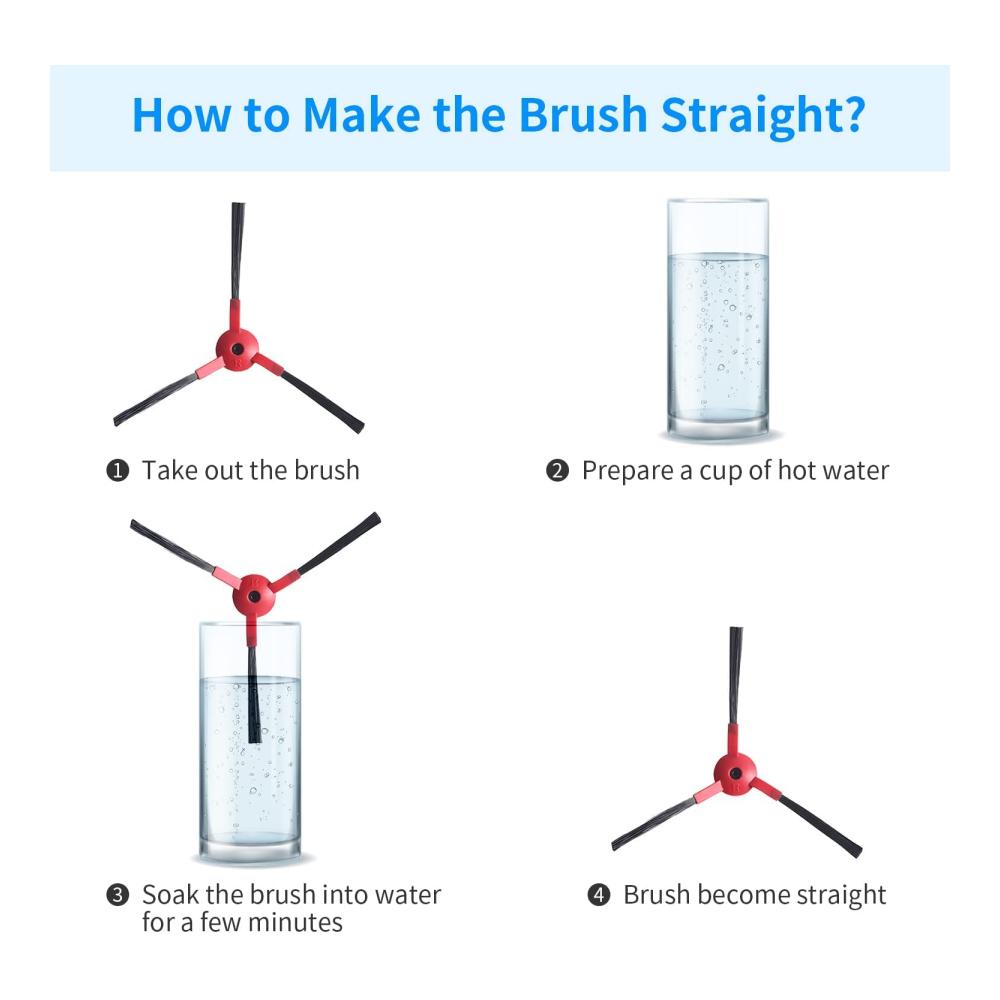 How to Make the Brush Straight?

❶ Take out the brush

❷ Prepare a cup of hot water

❸ Soak the brush into water for a few minutes

❹ Brush become straight