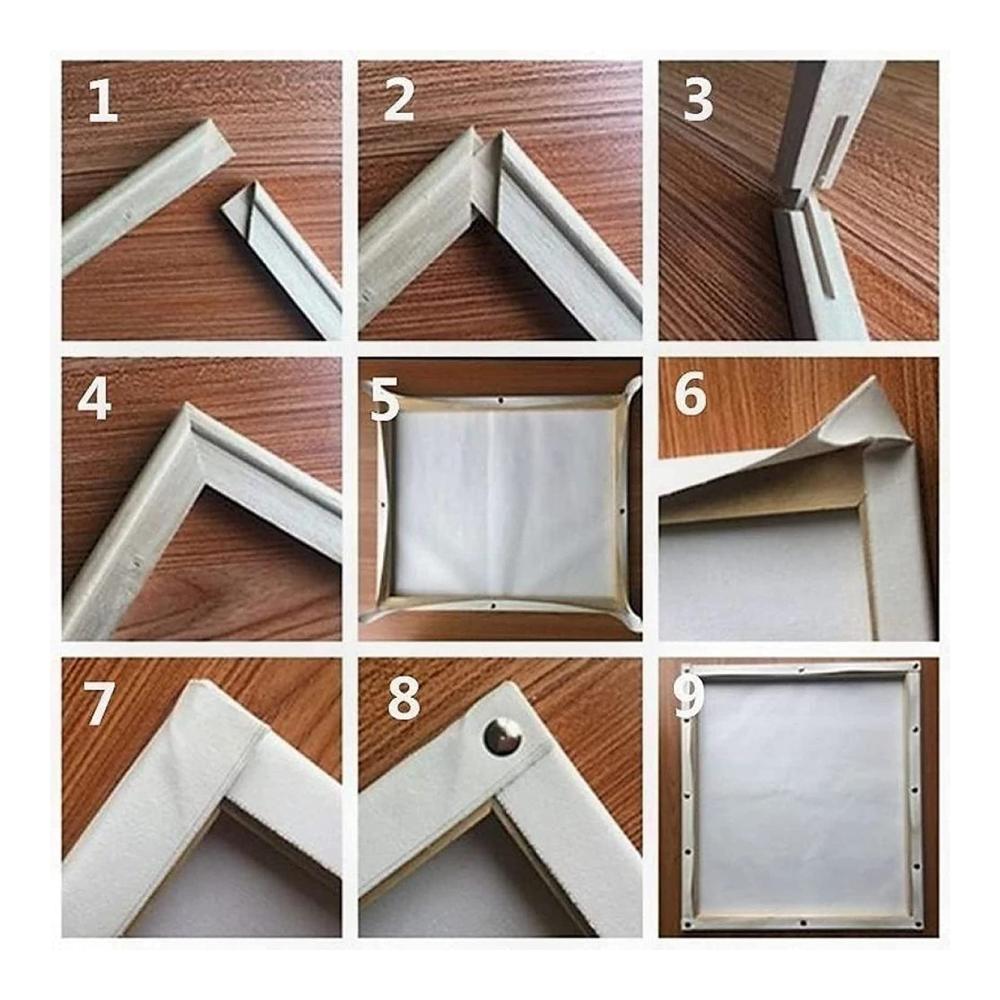 1
2
3
4
5
6
7
8
9