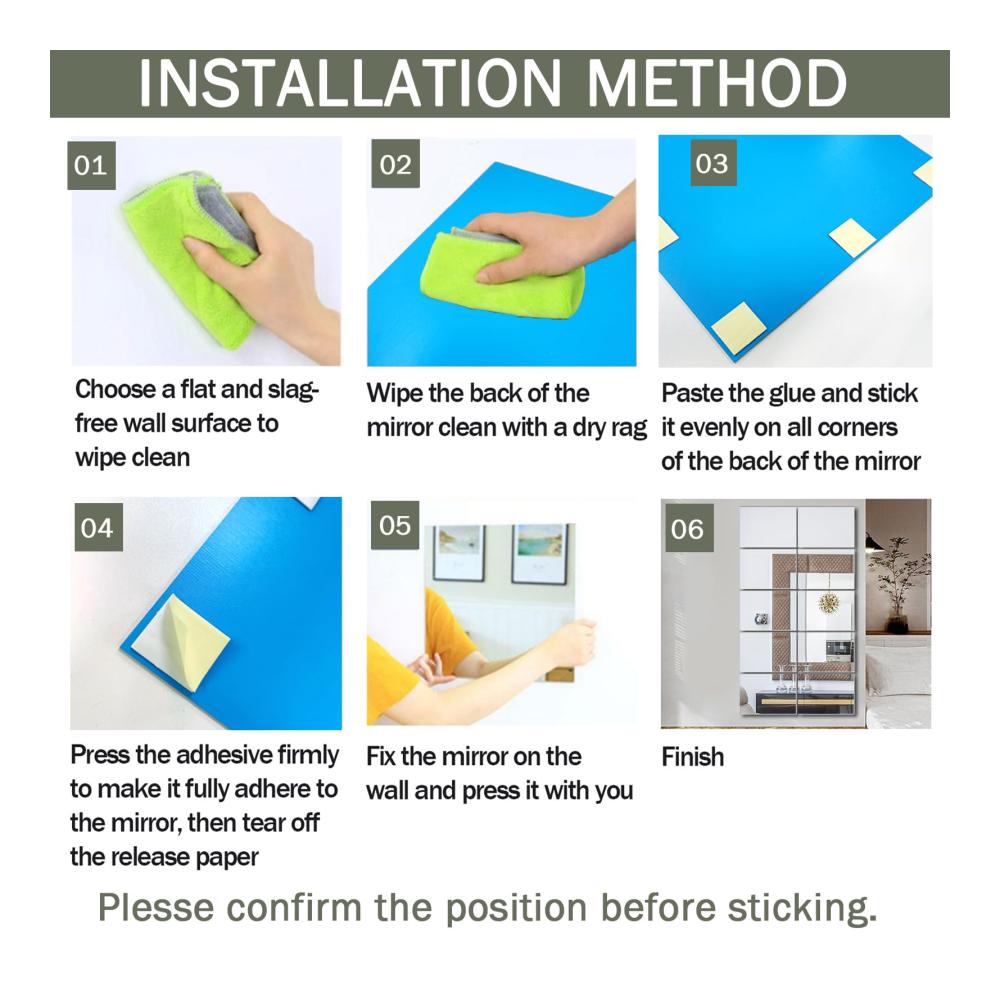 INSTALLATION METHOD

01

Choose a flat and slag-free wall surface to wipe clean

02

Wipe the back of the mirror clean with a dry rag

03

Paste the glue and stick it evenly on all corners of the back of the mirror

04

Press the adhesive firmly to make it fully adhere to the mirror, then tear off the release paper

05

Fix the mirror on the wall and press it with you

06

Finish

Plesse confirm the position before sticking.