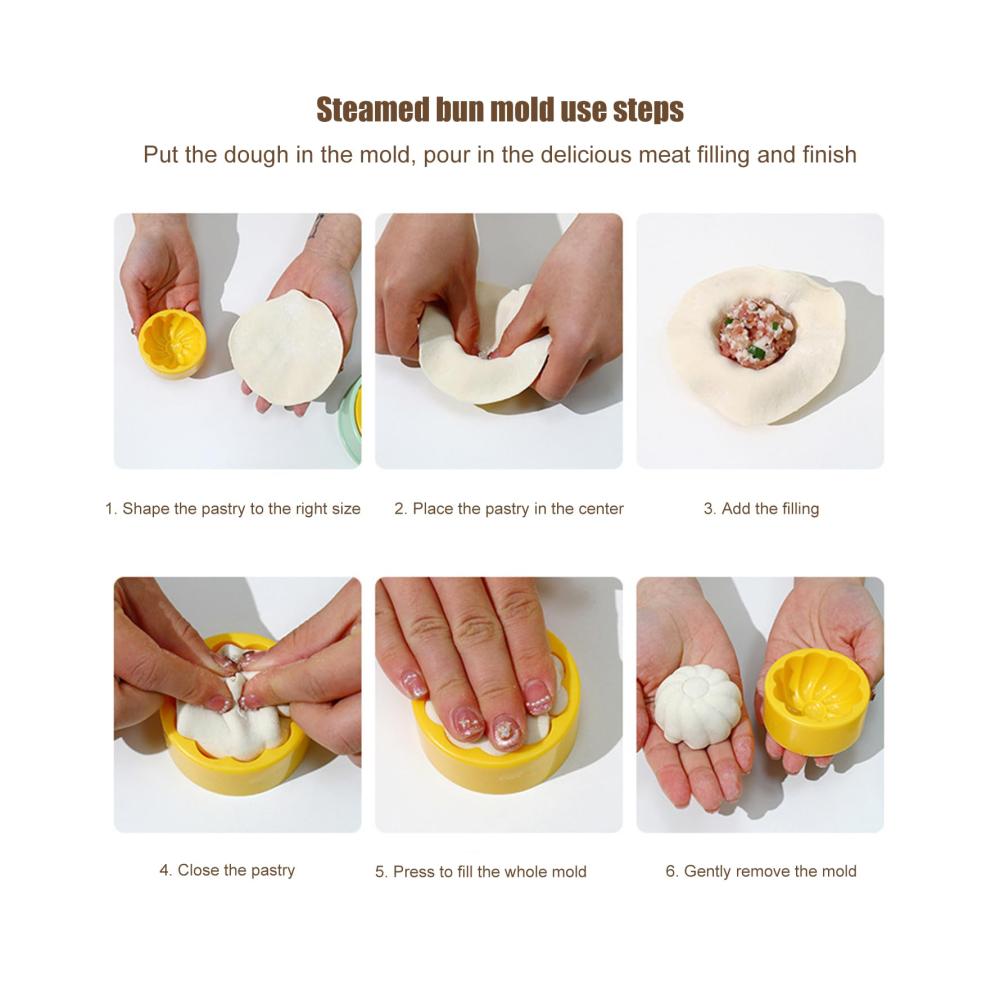 Steamed bun mold use steps

Put the dough in the mold, pour in the delicious meat filling and finish

1. Shape the pastry to the right size

2. Place the pastry in the center

3. Add the filling

4. Close the pastry

5. Press to fill the whole mold

6. Gently remove the mold