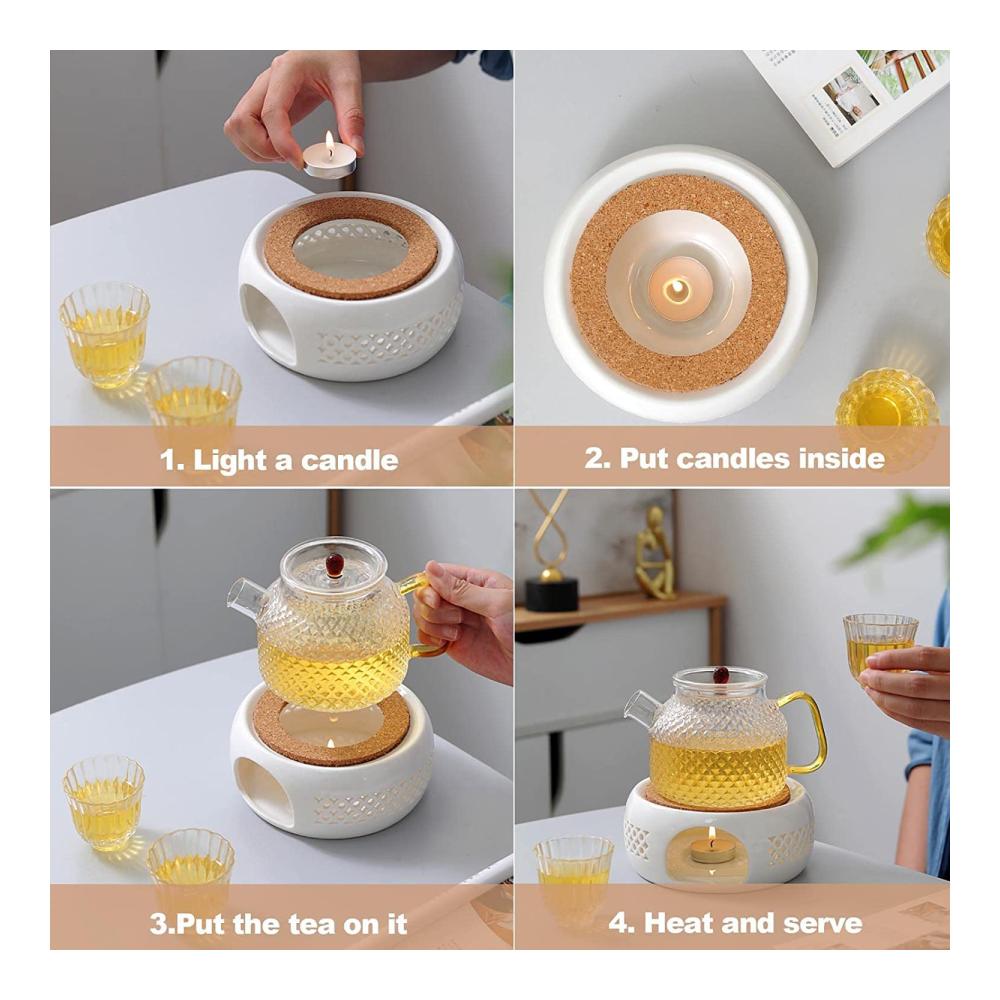 1. Light a candle

2. Put candles inside

3.Put the tea on it

4. Heat and serve