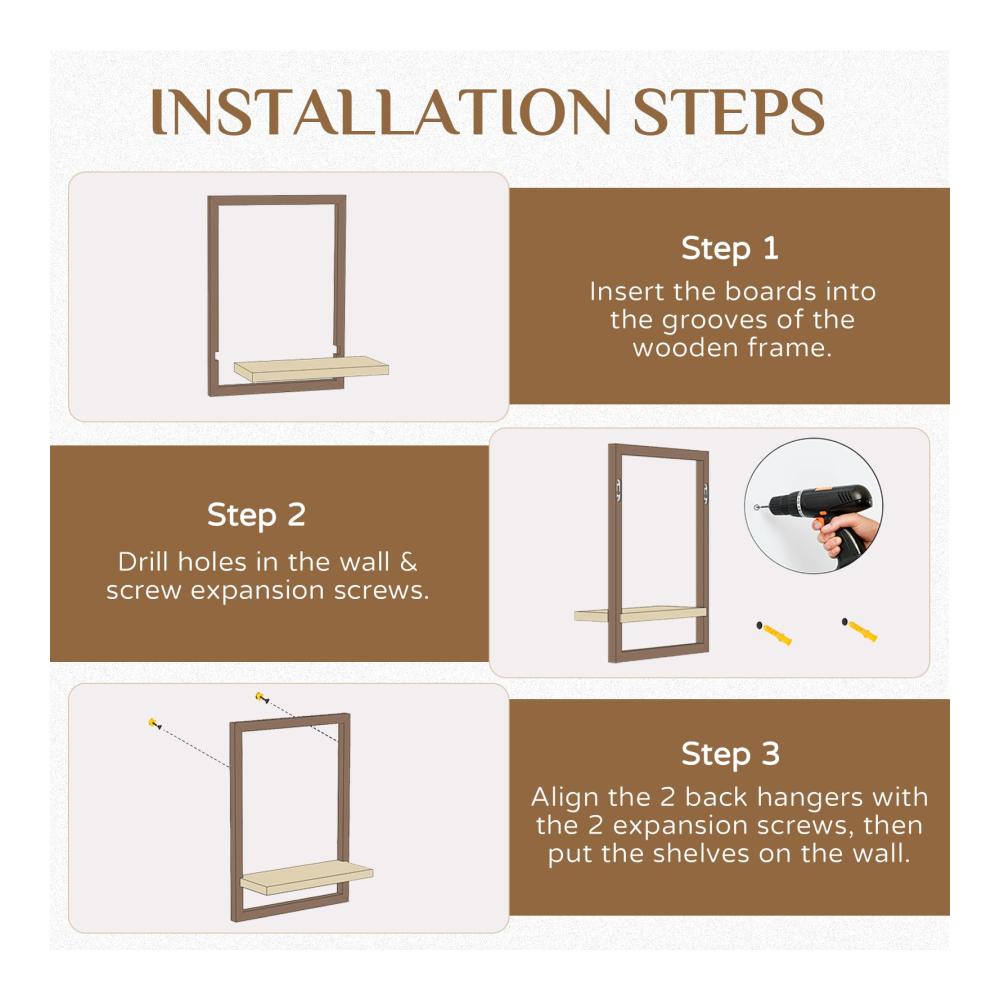 INSTALLATION STEPS

Step 1
Insert the boards into the grooves of the wooden frame.

Step 2
Drill holes in the wall & screw expansion screws.

Step 3
Align the 2 back hangers with the 2 expansion screws, then put the shelves on the wall.