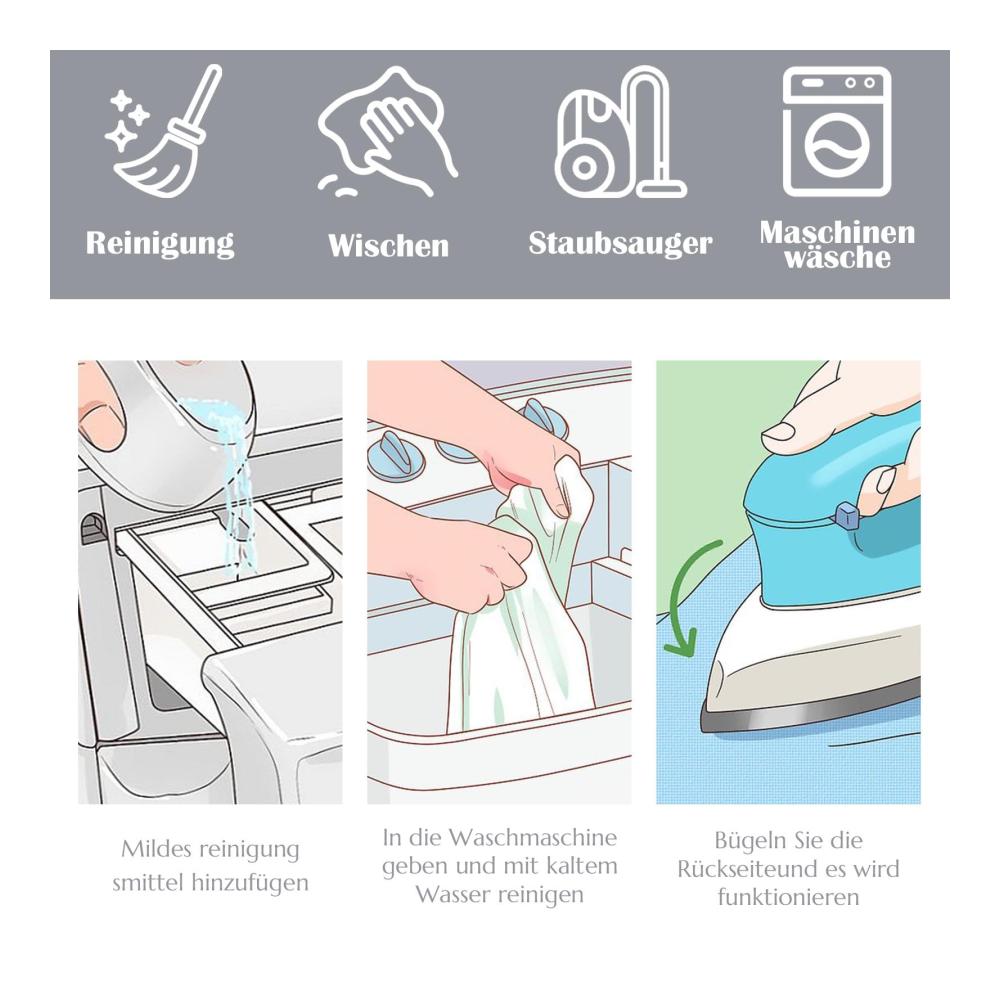 Reinigung

Wischen

Staubsauger

Maschinen wäsche

Mildes reinigung smittel hinzufügen

In die Waschmaschine geben und mit kaltem Wasser reinigen

Bügeln Sie die Rückseiteund es wird funktionieren