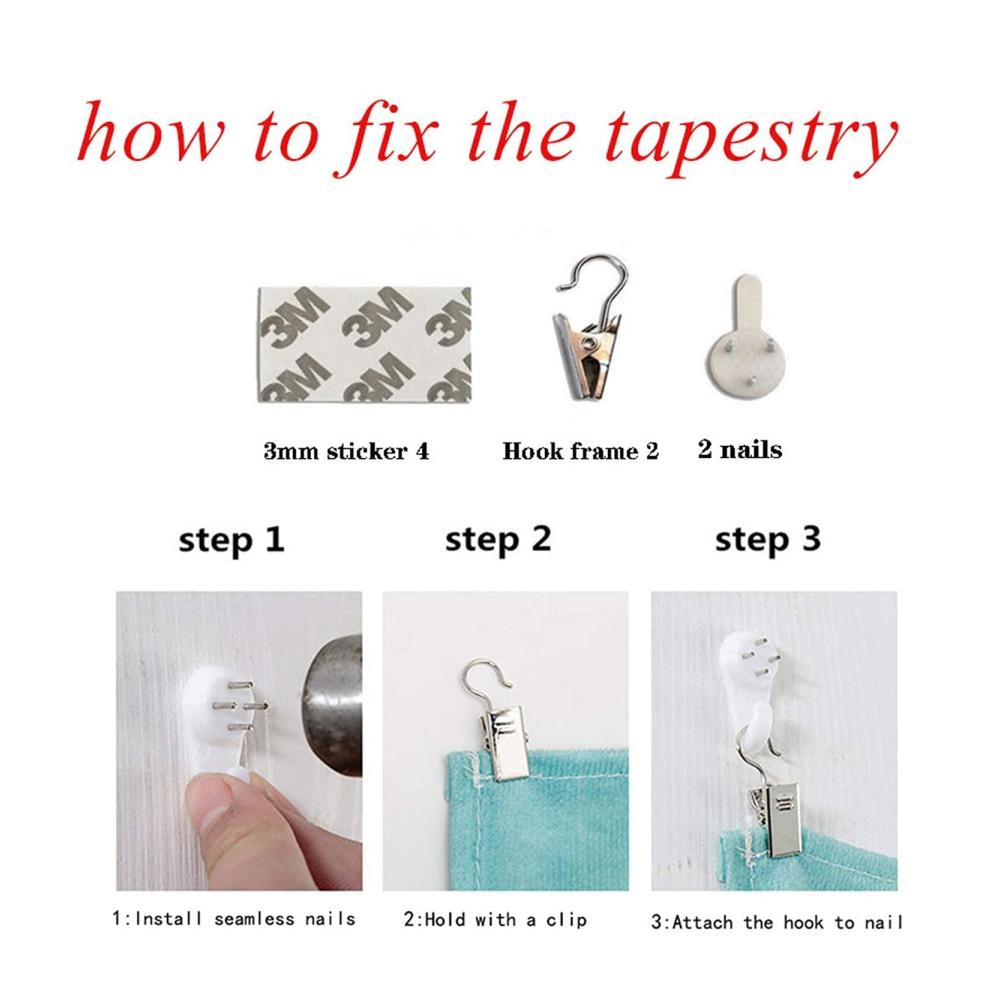 how to fix the tapestry

3M 3M 3M
3M 3M 3M

3mm sticker 4

Hook frame 2

2 nails

step 1

step 2

step 3

1:Install seamless nails

2:Hold with a clip

3:Attach the hook to nail