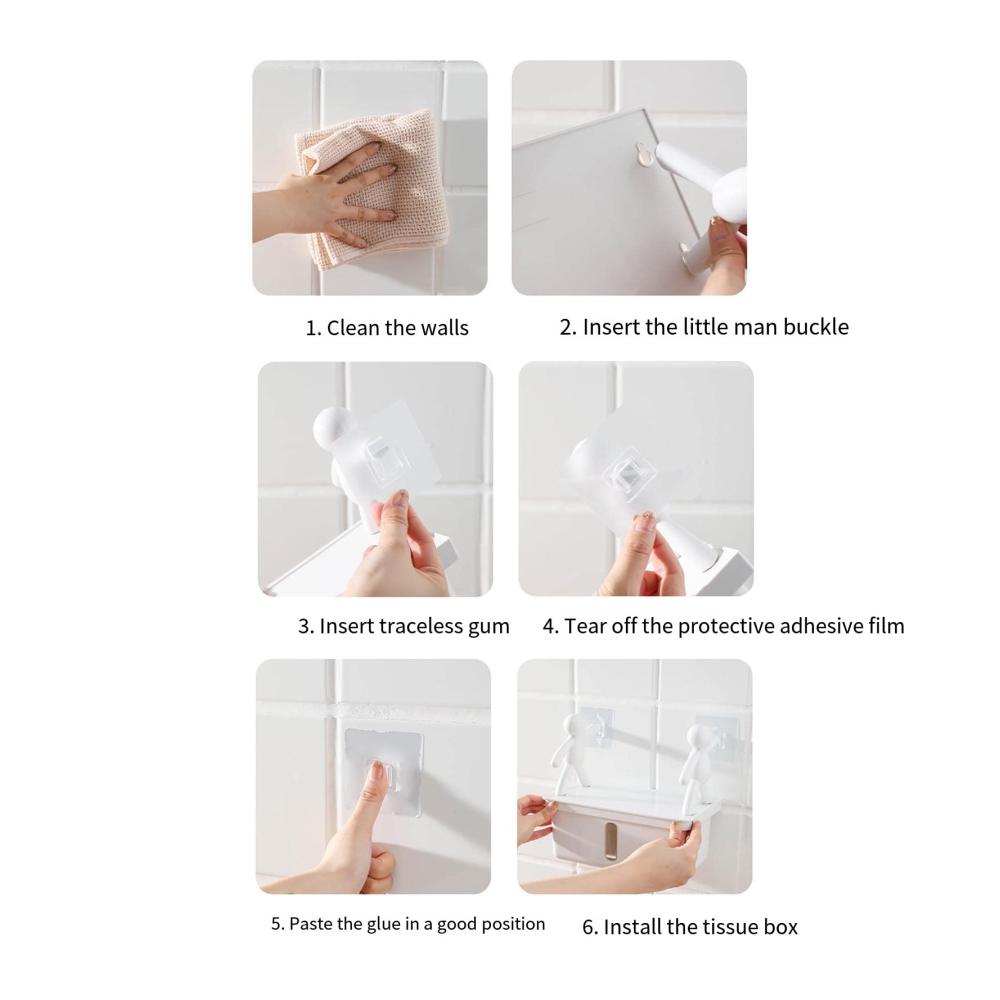 1. Clean the walls

2. Insert the little man buckle

3. Insert traceless gum

4. Tear off the protective adhesive film

5. Paste the glue in a good position

6. Install the tissue box