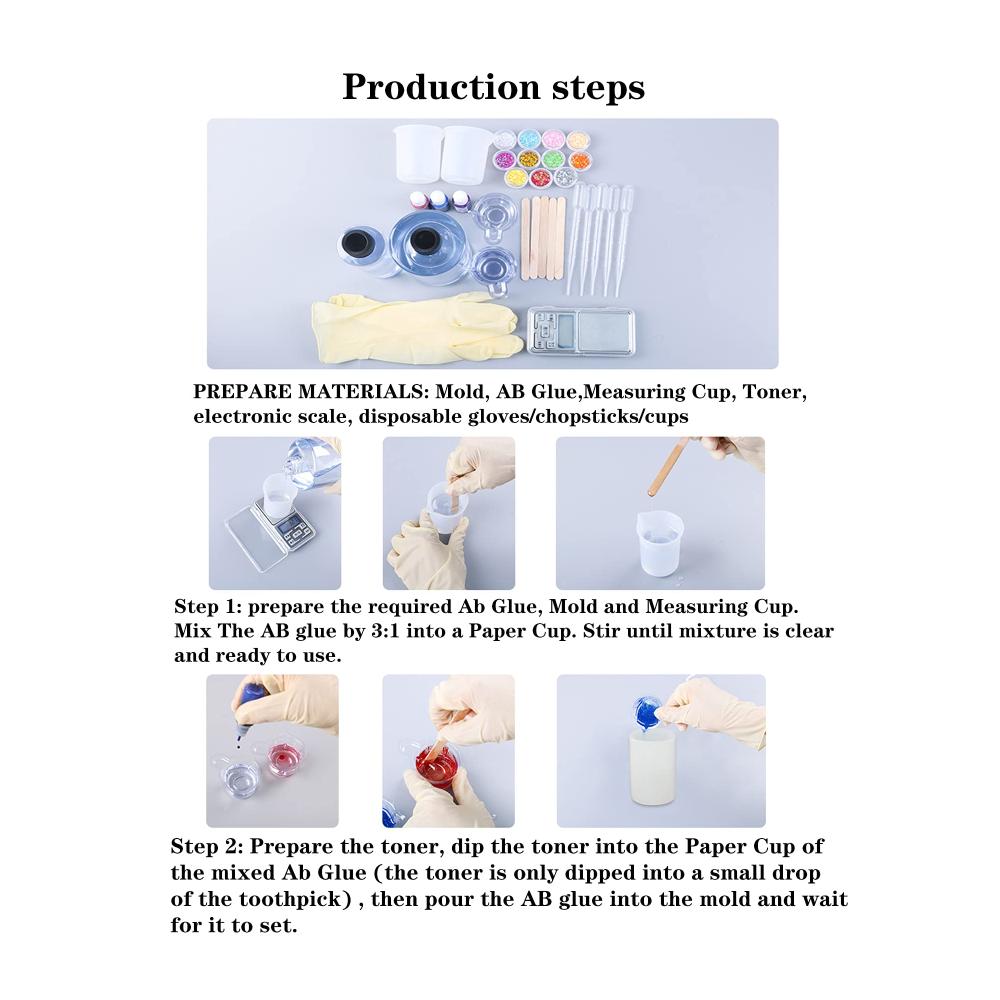 Production steps

PREPARE MATERIALS: Mold, AB Glue,Measuring Cup, Toner, electronic scale, disposable gloves/chopsticks/cups

Step 1: prepare the required Ab Glue, Mold and Measuring Cup. Mix The AB glue by 3:1 into a Paper Cup. Stir until mixture is clear and ready to use.

Step 2: Prepare the toner, dip the toner into the Paper Cup of the mixed Ab Glue (the toner is only dipped into a small drop of the toothpick) , then pour the AB glue into the mold and wait for it to set.