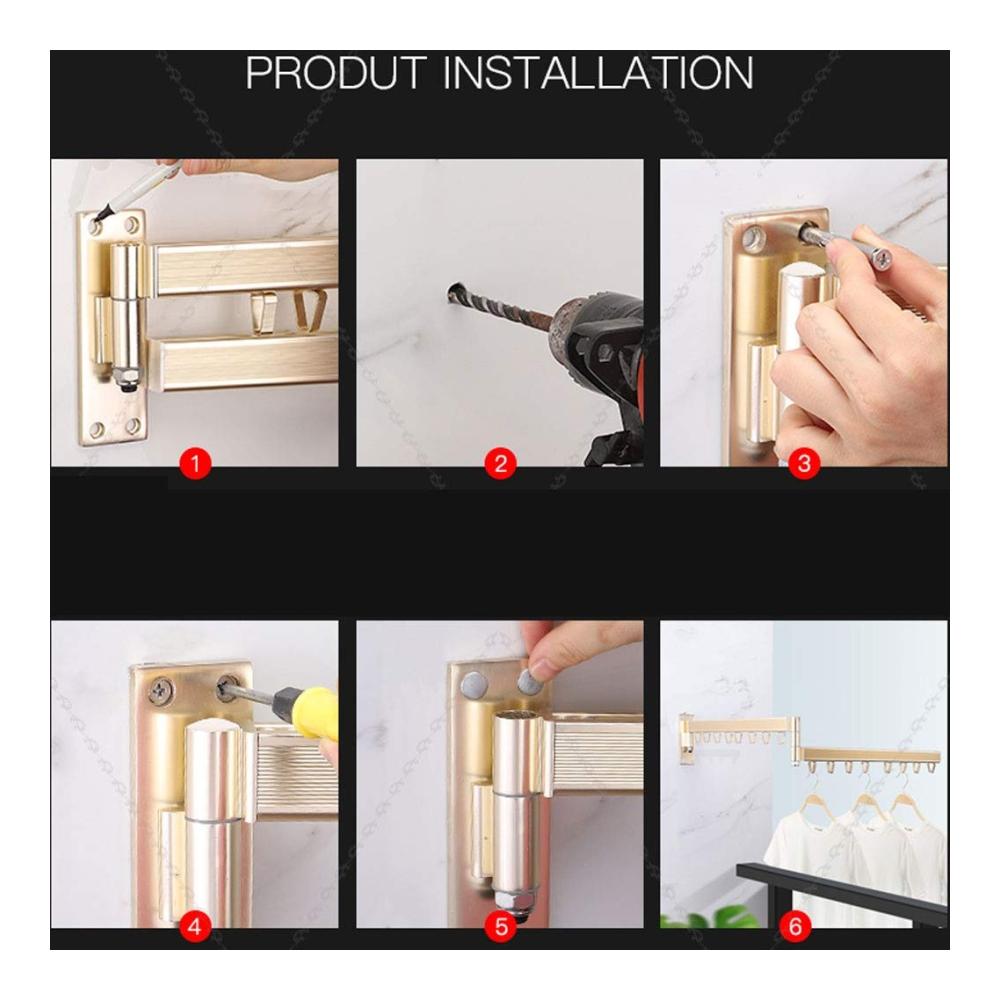 PRODUT INSTALLATION

1

2

3

4

5

6