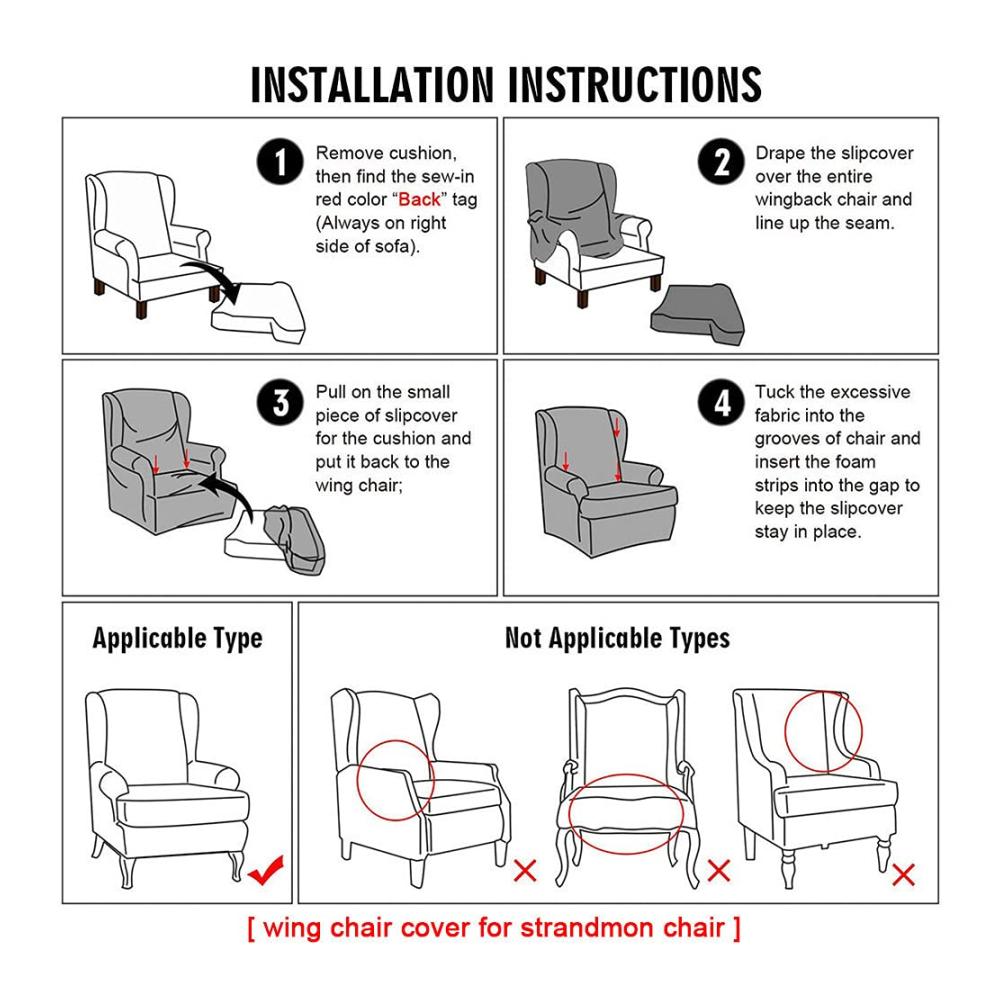 INSTALLATION INSTRUCTIONS

1 Remove cushion, then find the sew-in red color "Back" tag (Always on right side of sofa).

2 Drape the slipcover over the entire wingback chair and line up the seam.

3 Pull on the small piece of slipcover for the cushion and put it back to the wing chair;

4 Tuck the excessive fabric into the grooves of chair and insert the foam strips into the gap to keep the slipcover stay in place.

Applicable Type

Not Applicable Types

[ wing chair cover for strandmon chair ]