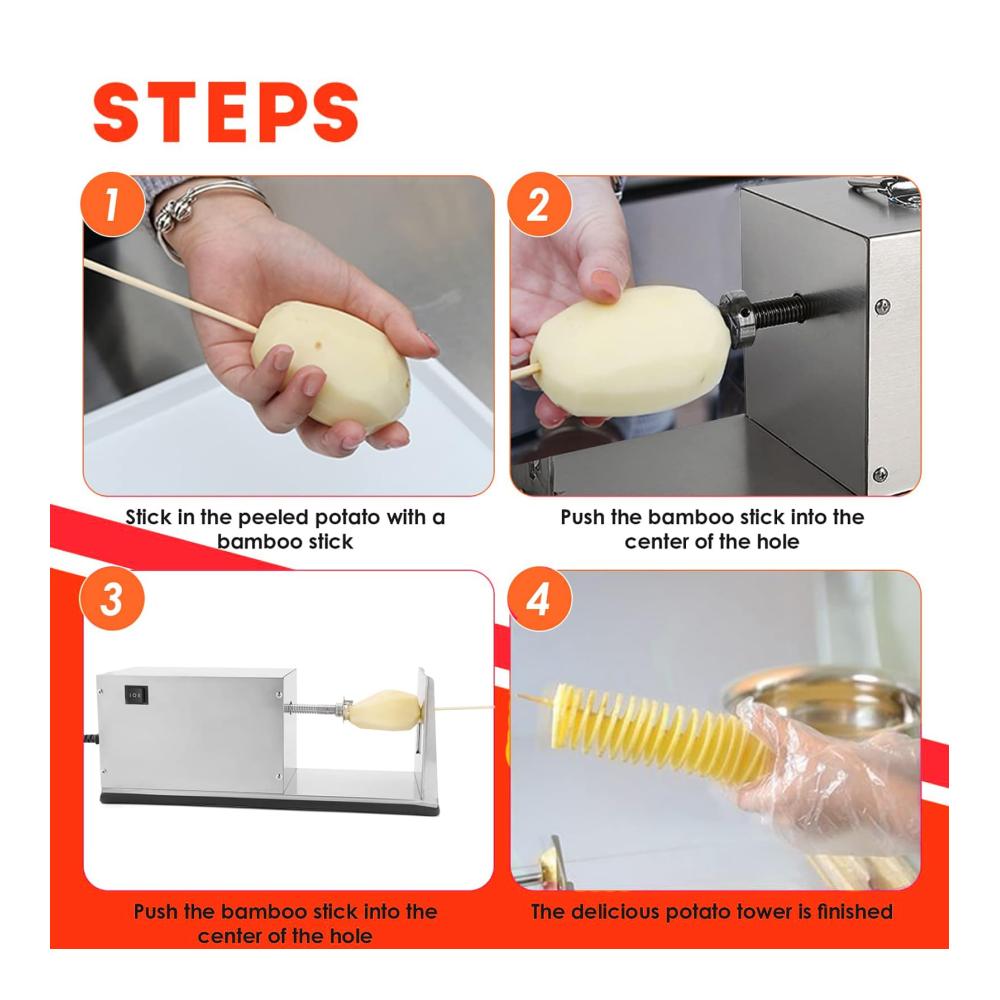 STEPS

1

Stick in the peeled potato with a bamboo stick

2

Push the bamboo stick into the center of the hole

3

Push the bamboo stick into the center of the hole

4

The delicious potato tower is finished