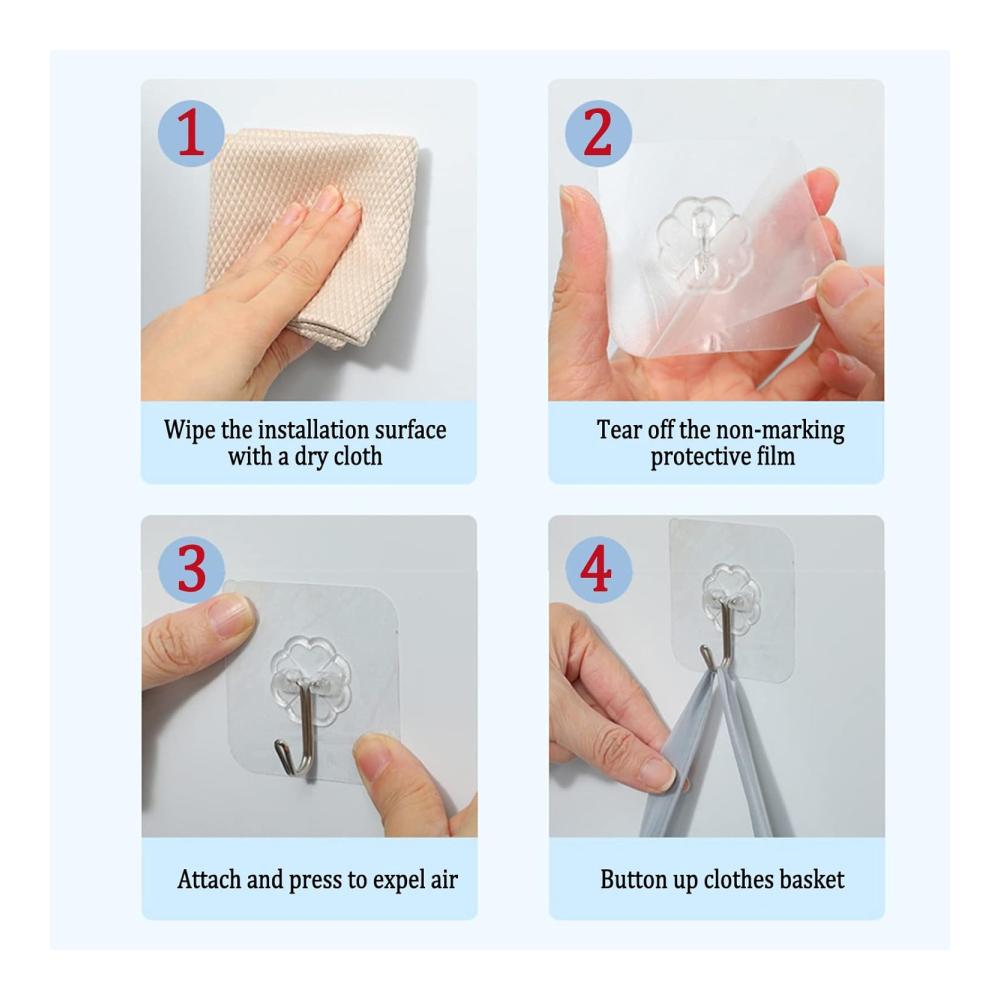 1

Wipe the installation surface with a dry cloth

2

Tear off the non-marking protective film

3

Attach and press to expel air

4

Button up clothes basket