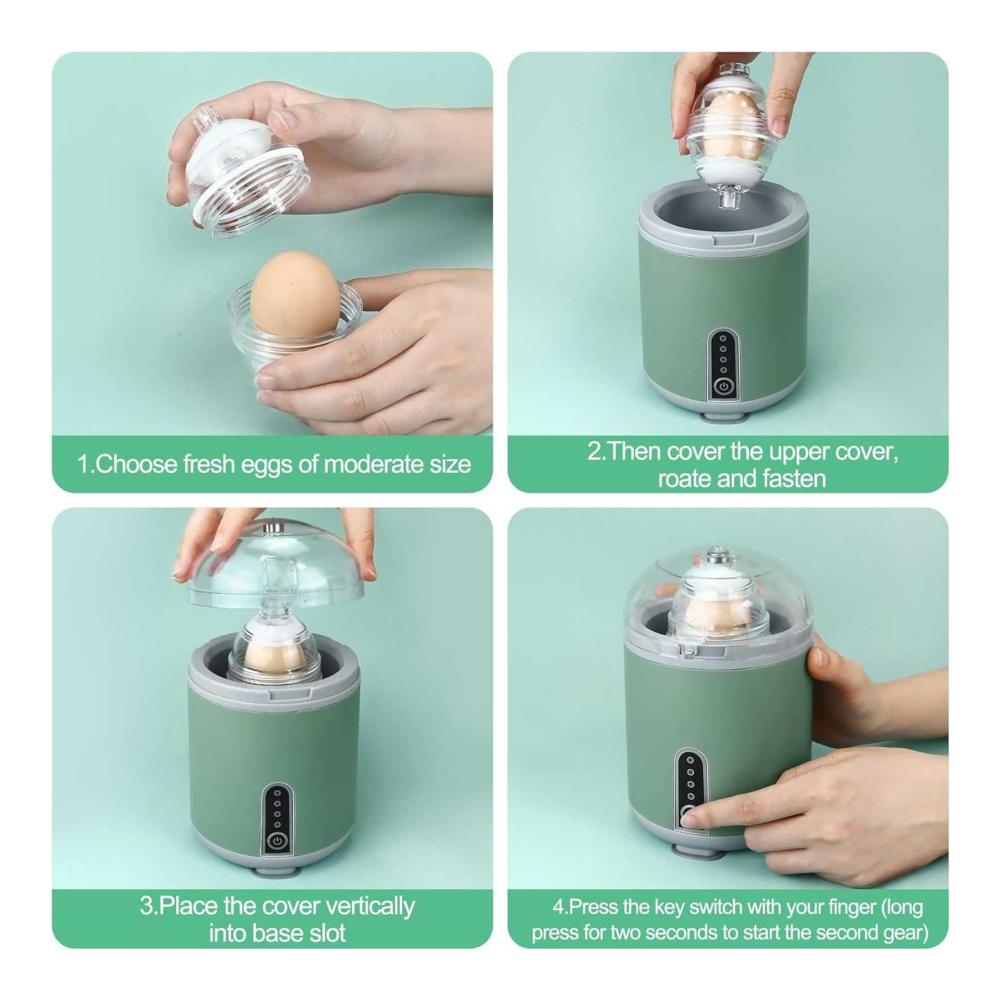 1.Choose fresh eggs of moderate size

2.Then cover the upper cover, roate and fasten

3.Place the cover vertically into base slot

4.Press the key switch with your finger (long press for two seconds to start the second gear)