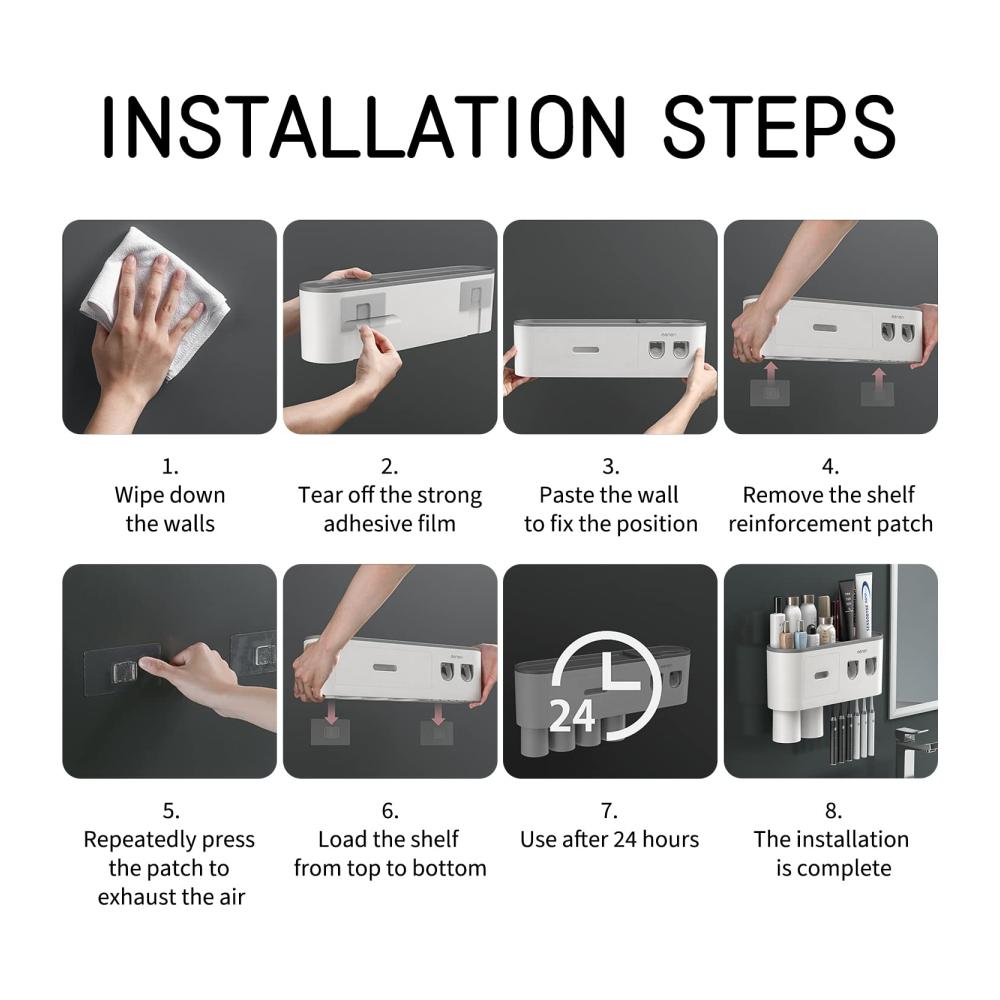 INSTALLATION STEPS

1.
Wipe down the walls

2.
Tear off the strong adhesive film

3.
Paste the wall to fix the position

4.
Remove the shelf reinforcement patch

24

5.
Repeatedly press the patch to exhaust the air

6.
Load the shelf from top to bottom

7.
Use after 24 hours

8.
The installation is complete