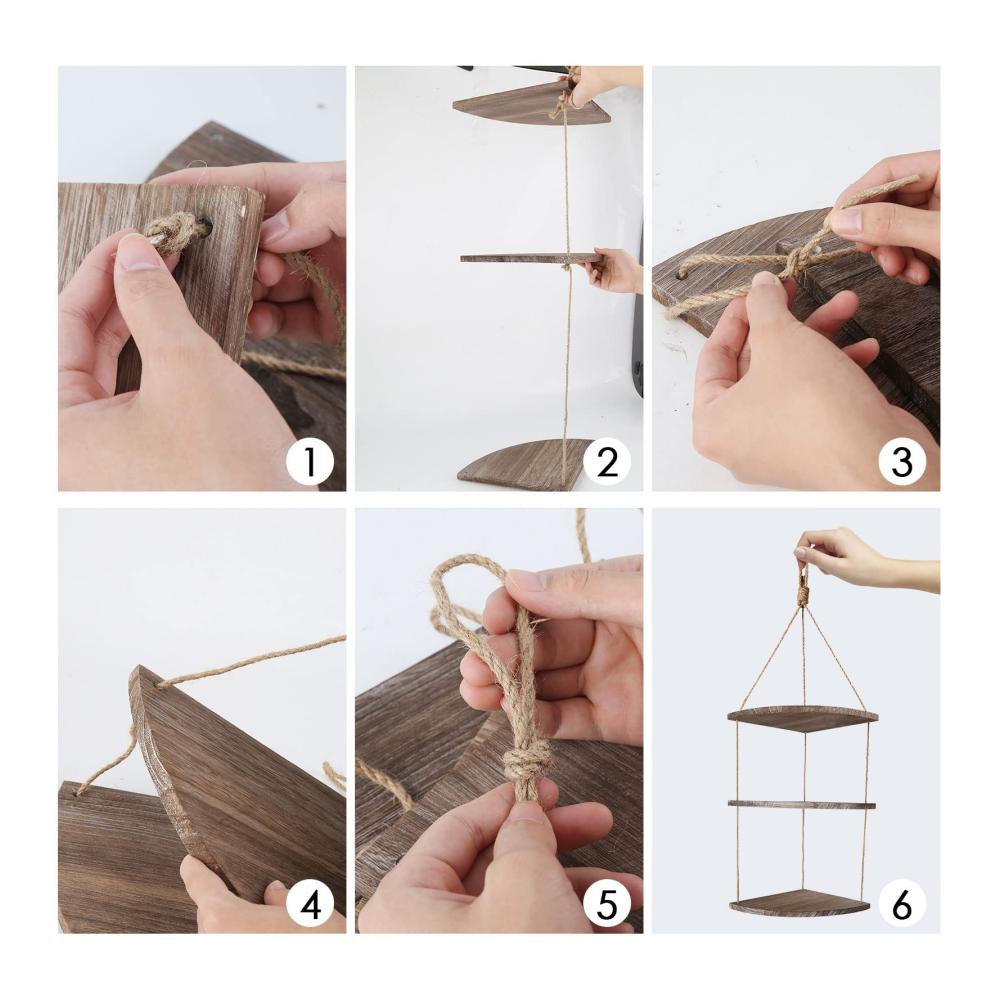 1
2
3
4
5
6