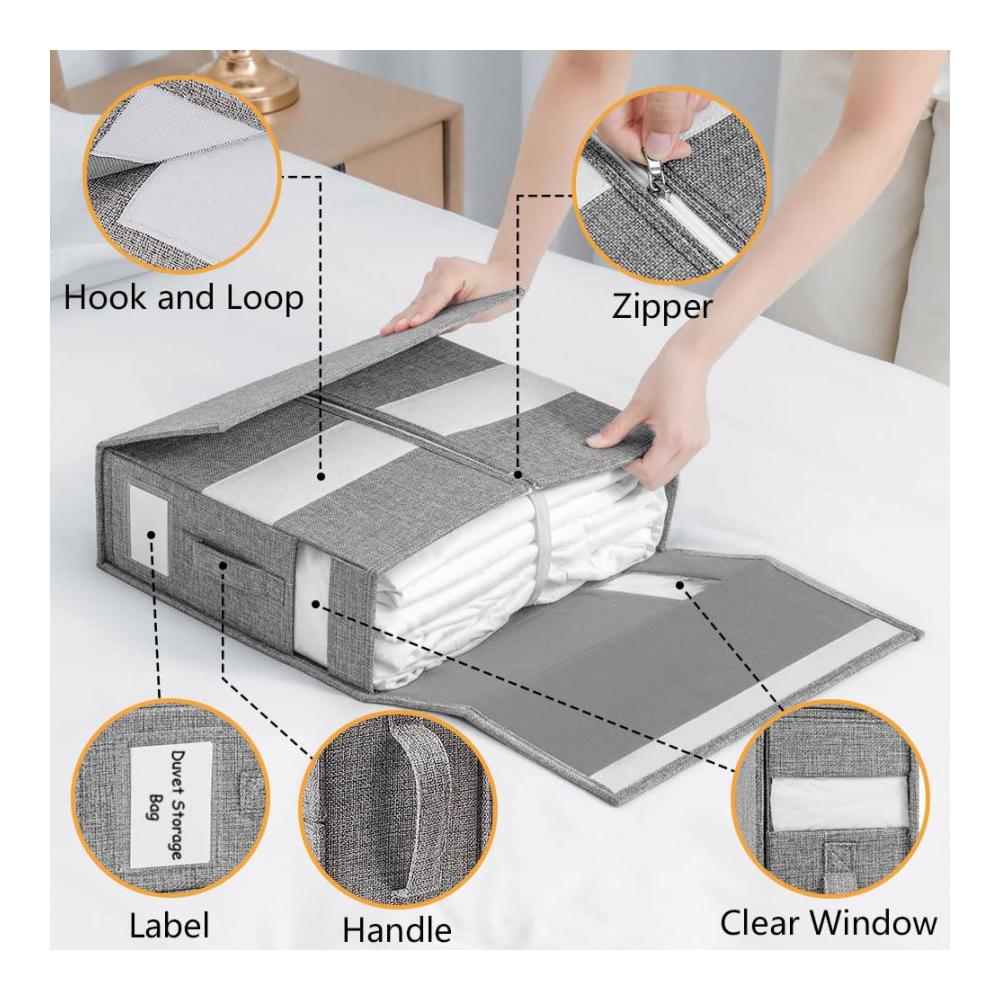 Hook and Loop

Zipper

Duvet Storage Bag

Label

Handle

Clear Window