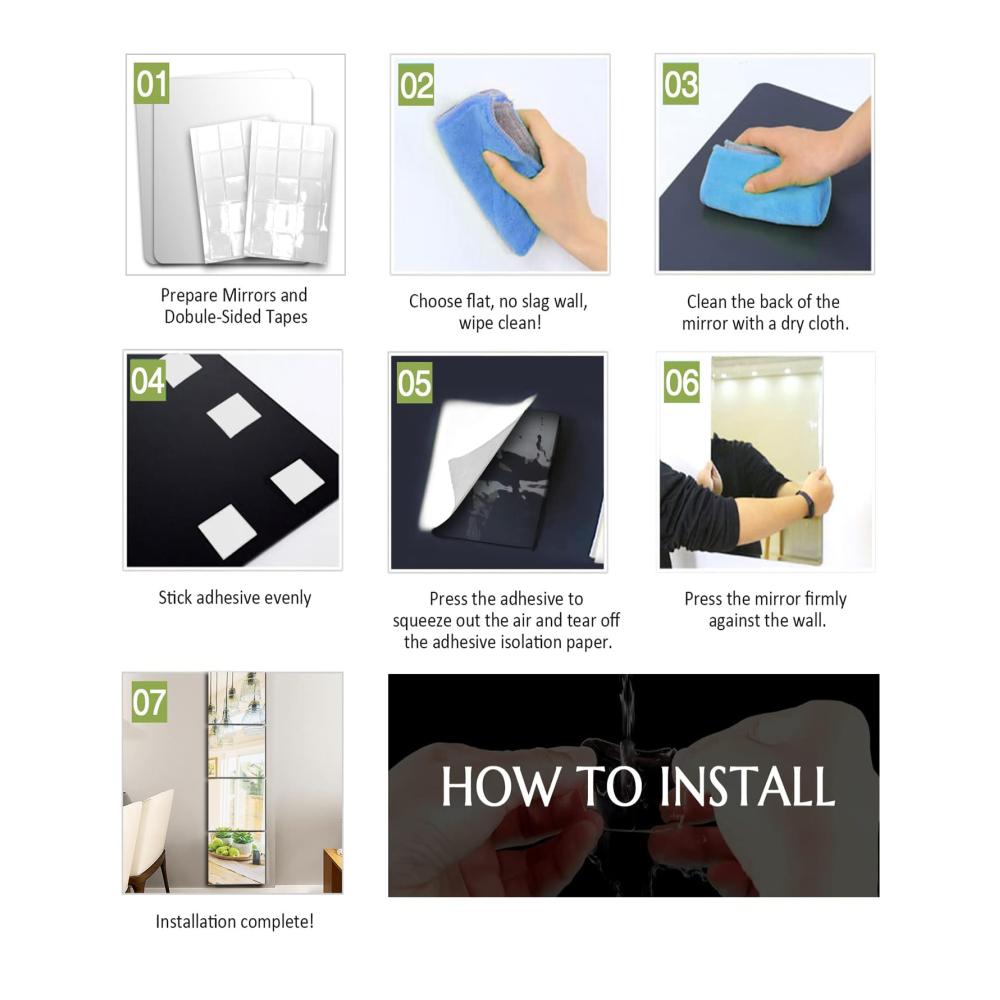 01

Prepare Mirrors and Dobule-Sided Tapes

02

Choose flat, no slag wall, wipe clean!

03

Clean the back of the mirror with a dry cloth.

04

Stick adhesive evenly

05

Press the adhesive to squeeze out the air and tear off the adhesive isolation paper.

06

Press the mirror firmly against the wall.

07

Installation complete!

HOW TO INSTALL