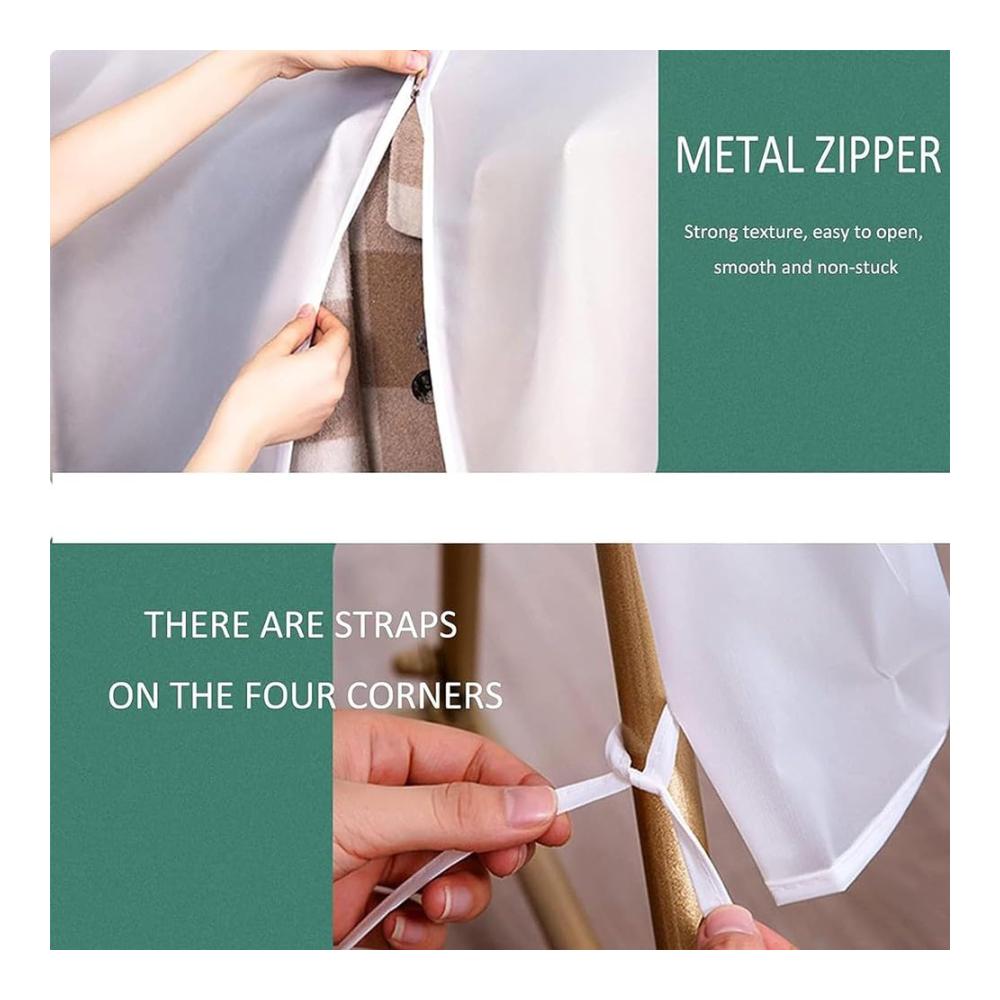 METAL ZIPPER

Strong texture, easy to open, smooth and non-stuck

THERE ARE STRAPS

ON THE FOUR CORNERS