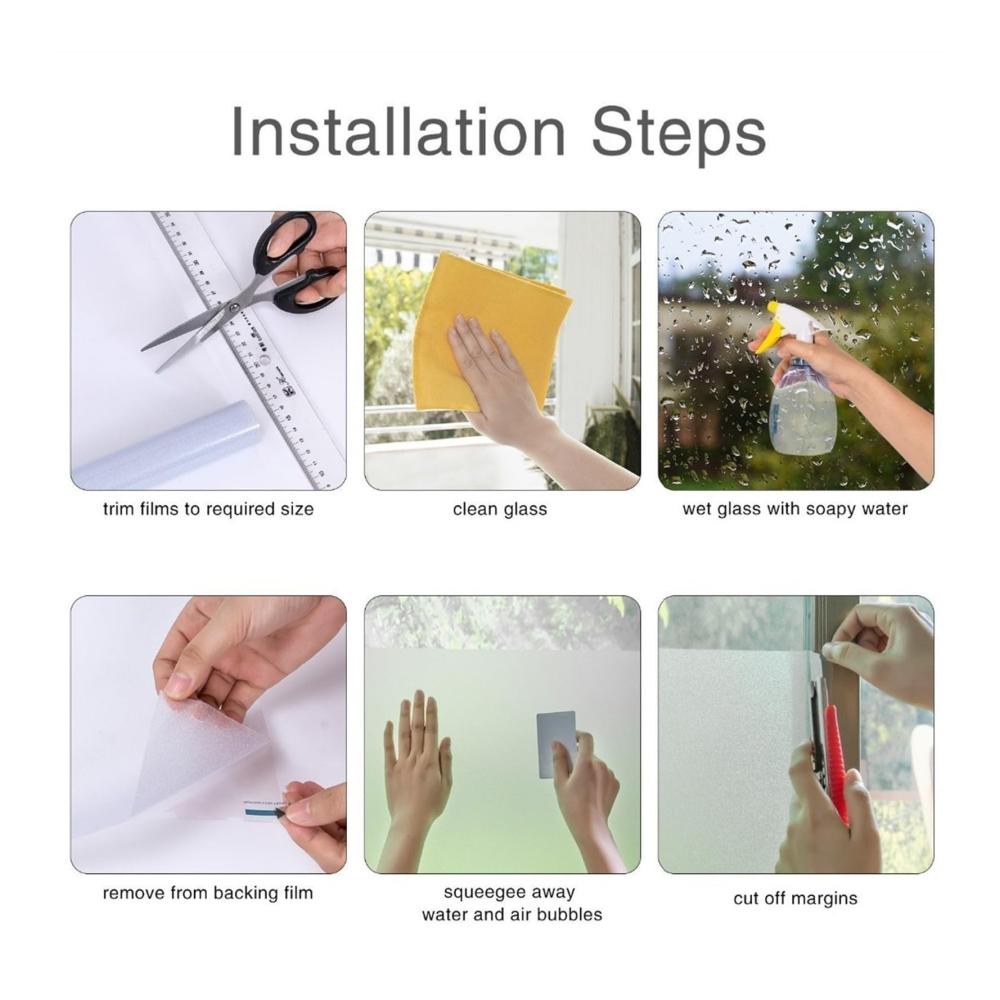 Installation Steps

trim films to required size

clean glass

wet glass with soapy water

remove from backing film

squeegee away water and air bubbles

cut off margins