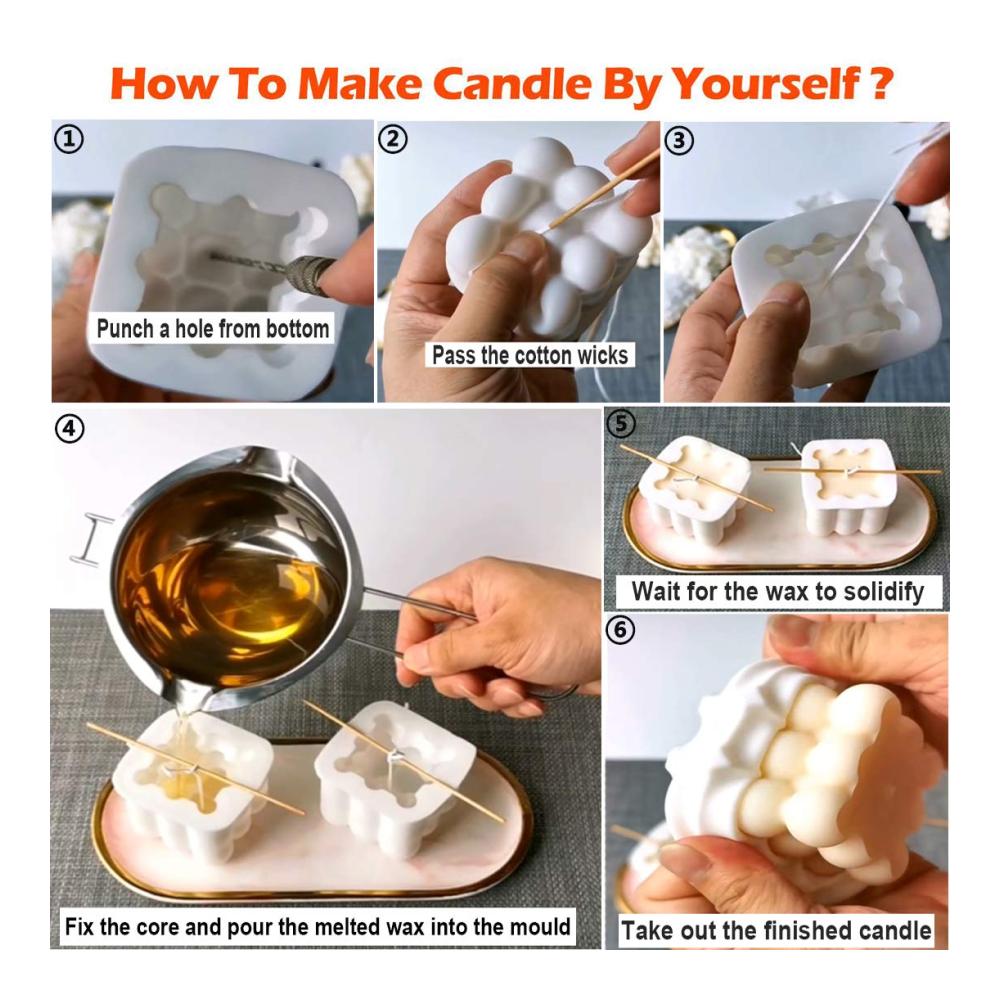 How To Make Candle By Yourself ?

①

Punch a hole from bottom

②

Pass the cotton wicks

③

④

Fix the core and pour the melted wax into the mould

⑤

Wait for the wax to solidify

⑥

Take out the finished candle