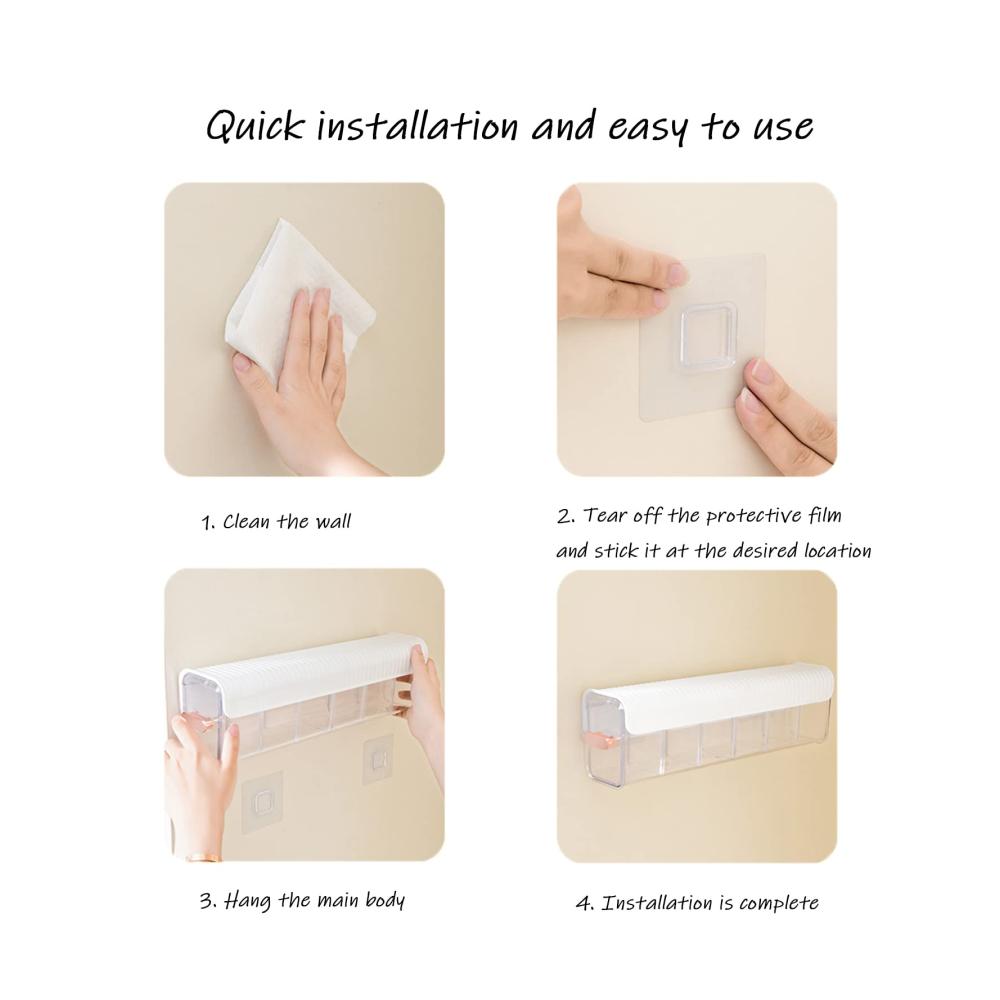 Quick installation and easy to use

1. Clean the wall

2. Tear off the protective film and stick it at the desired location

3. Hang the main body

4. Installation is complete