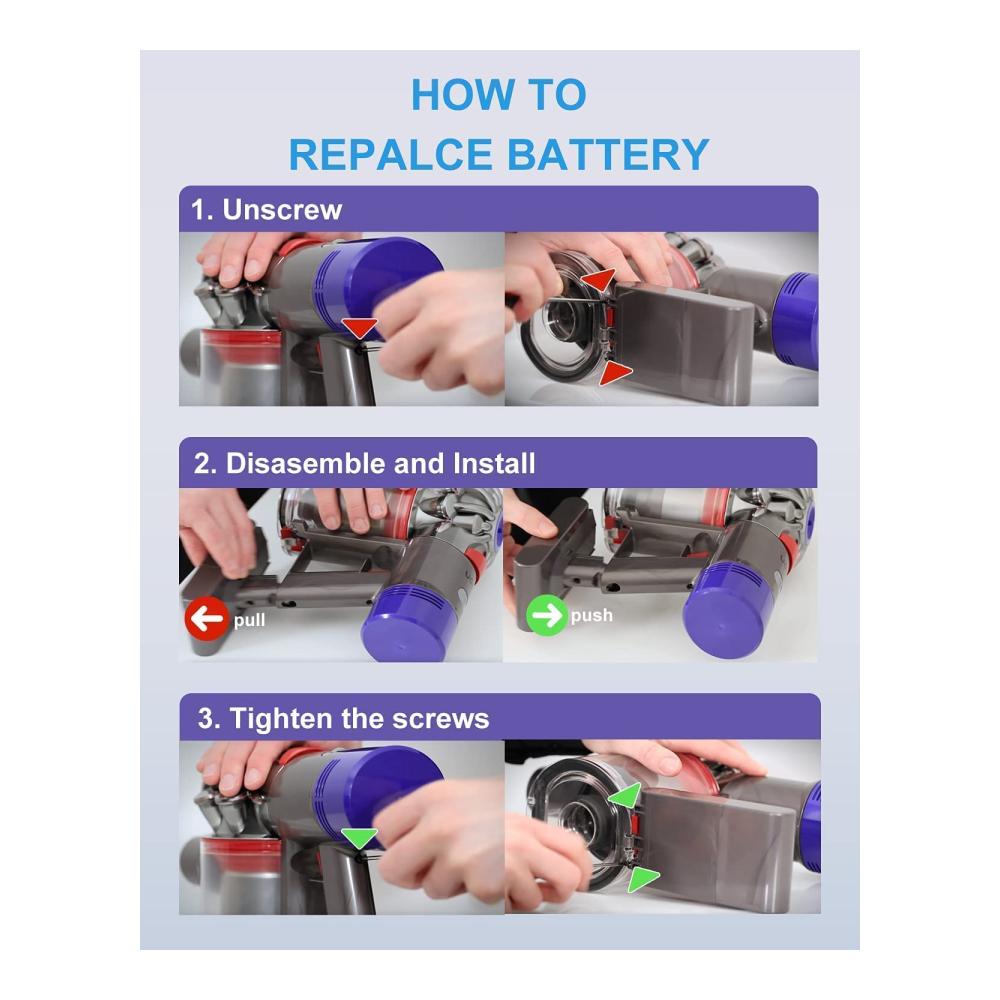 HOW TO
REPALCE BATTERY

1. Unscrew

2. Disasemble and Install

pull

push

3. Tighten the screws