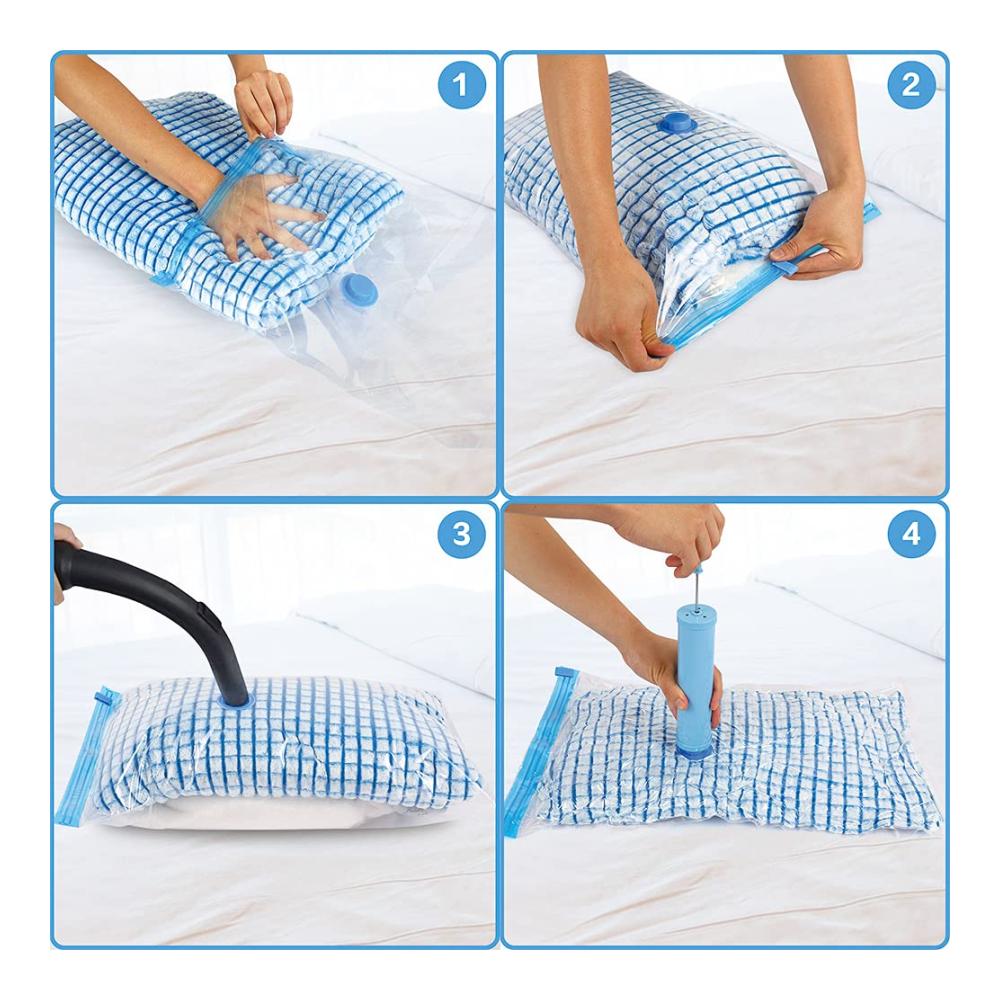 1

2

3

4