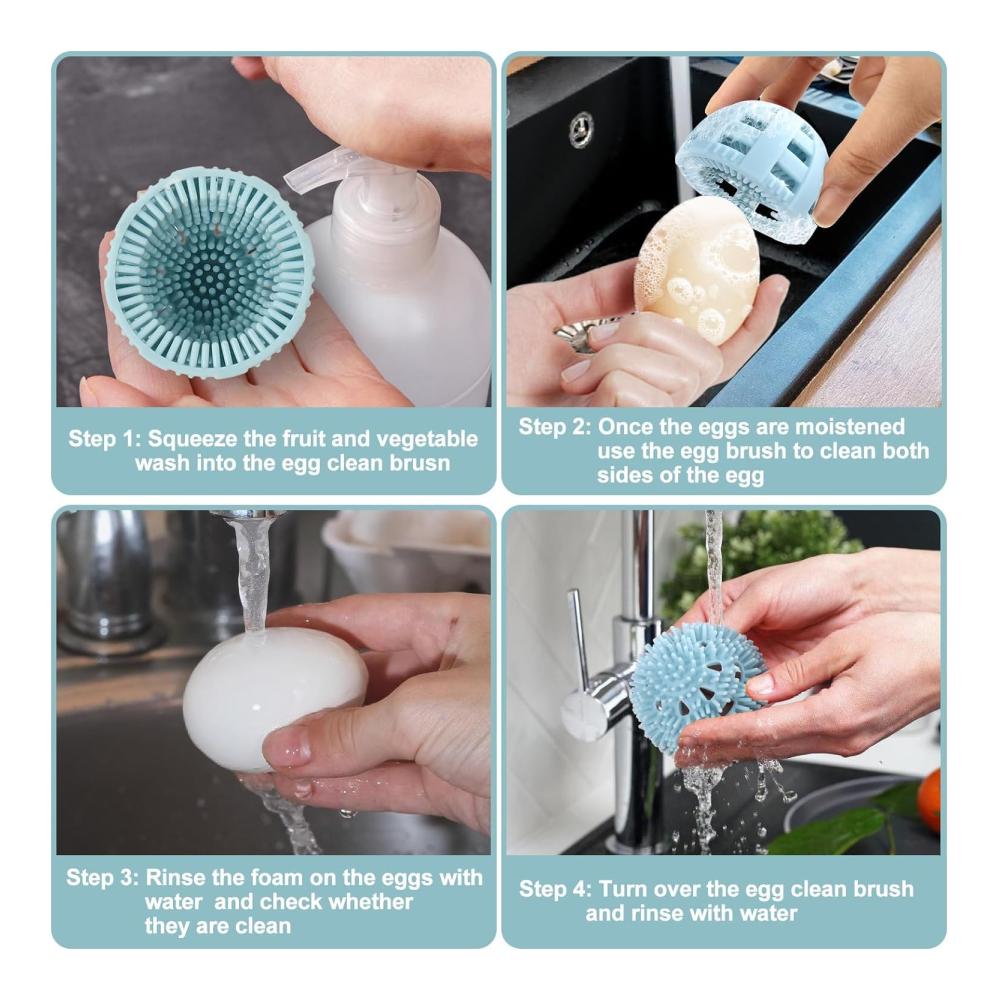 Step 1: Squeeze the fruit and vegetable wash into the egg clean brusn

Step 2: Once the eggs are moistened use the egg brush to clean both sides of the egg

Step 3: Rinse the foam on the eggs with water and check whether they are clean

Step 4: Turn over the egg clean brush and rinse with water